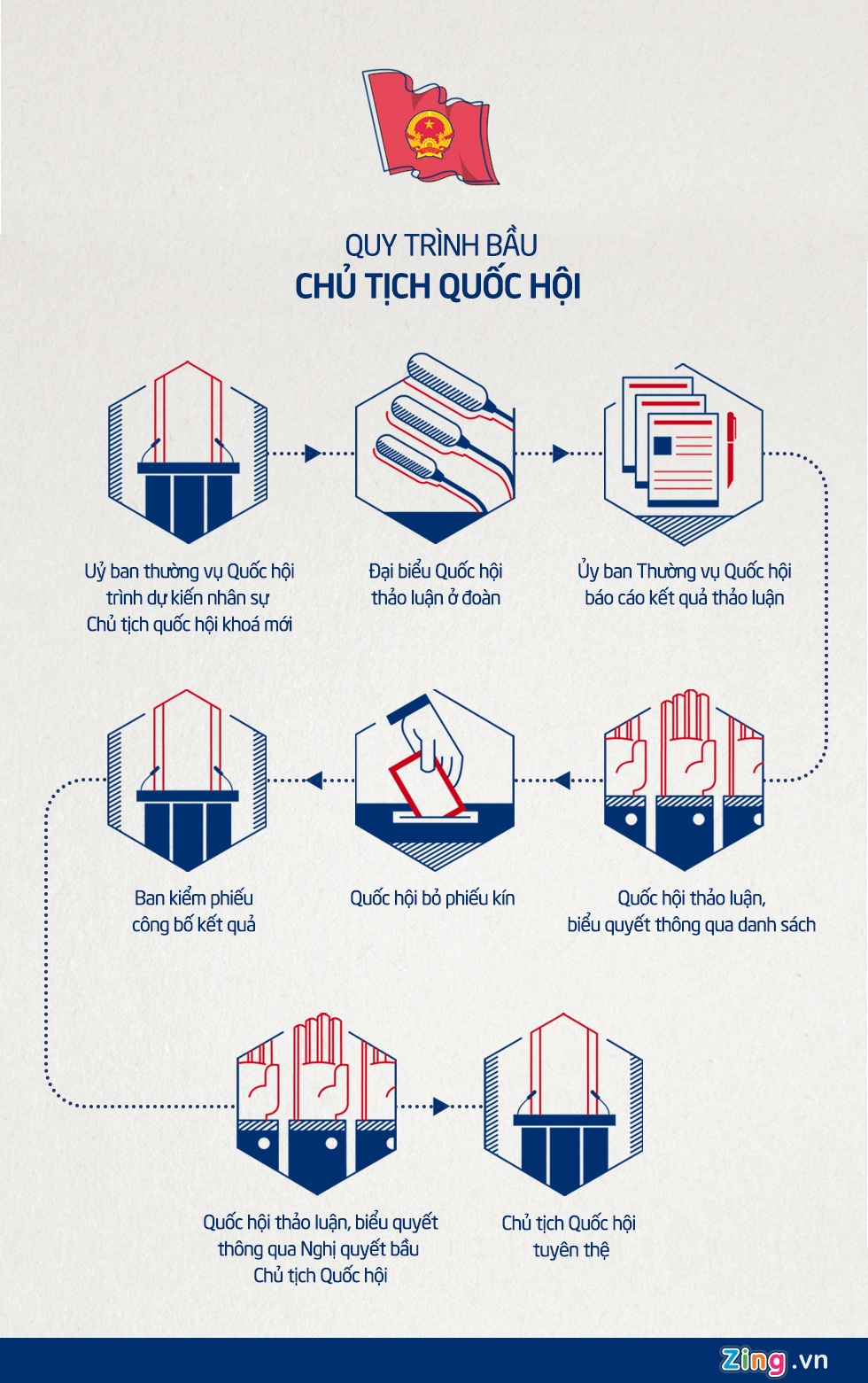 QUY TRÌNH BẦU
CHỦ TỊCH QUỐC HỘI

Uỷ ban thường vụ Quốc hội trình dự kiến nhân sự Chủ tịch quốc hội khoá mới

Đại biểu Quốc hội thảo luận ở đoàn

Ủy ban Thường vụ Quốc hội báo cáo kết quả thảo luận

Quốc hội thảo luận, biểu quyết thông qua danh sách

Quốc hội bỏ phiếu kín

Ban kiểm phiếu công bố kết quả

Quốc hội thảo luận, biểu quyết thông qua Nghị quyết bầu Chủ tịch Quốc hội

Chủ tịch Quốc hội tuyên thệ

Zing.vn