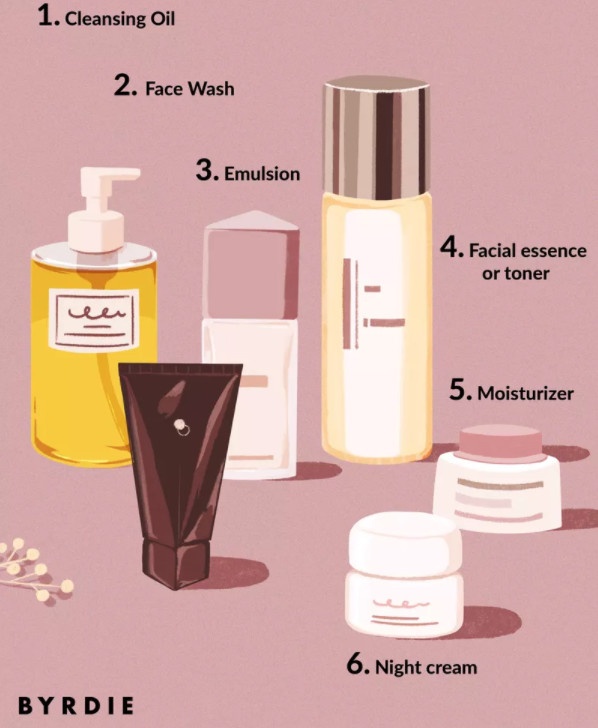 1. Cleansing Oil

2. Face Wash

3. Emulsion

4. Facial essence or toner

5. Moisturizer

6. Night cream

BYRDIE