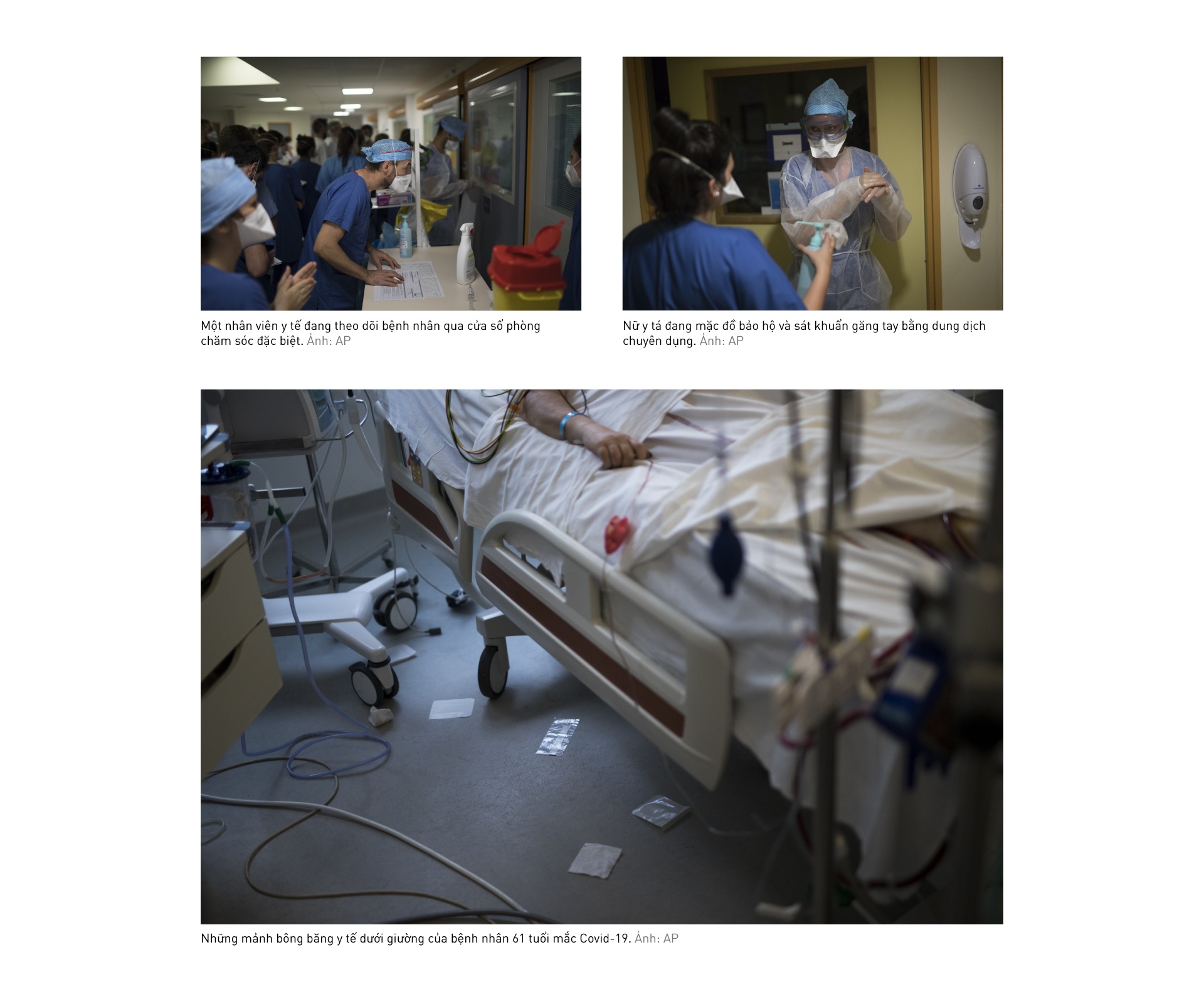 Một nhân viên y tế đang theo dõi bệnh nhân qua cửa sổ phòng chăm sóc đặc biệt. Ảnh: AP

Nữ y tá đang mặc đồ bảo hộ và sát khuẩn găng tay bằng dung dịch chuyên dụng. Ảnh: AP

Những mảnh bông băng y tế dưới giường của bệnh nhân 61 tuổi mắc Covid-19. Ảnh: AP