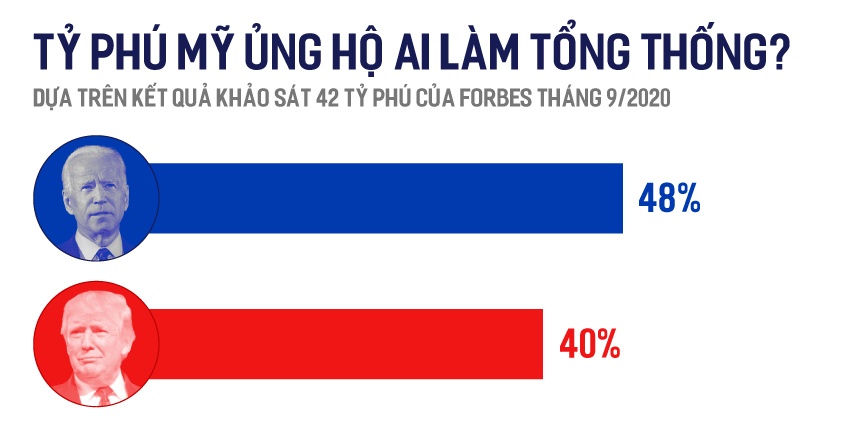 TỶ PHÚ MỸ ỦNG HỘ AI LÀM TỔNG THỐNG?

DỰA TRÊN KẾT QUẢ KHẢO SÁT 42 TỶ PHÚ CỦA FORBES THÁNG 9/2020

48%

40%