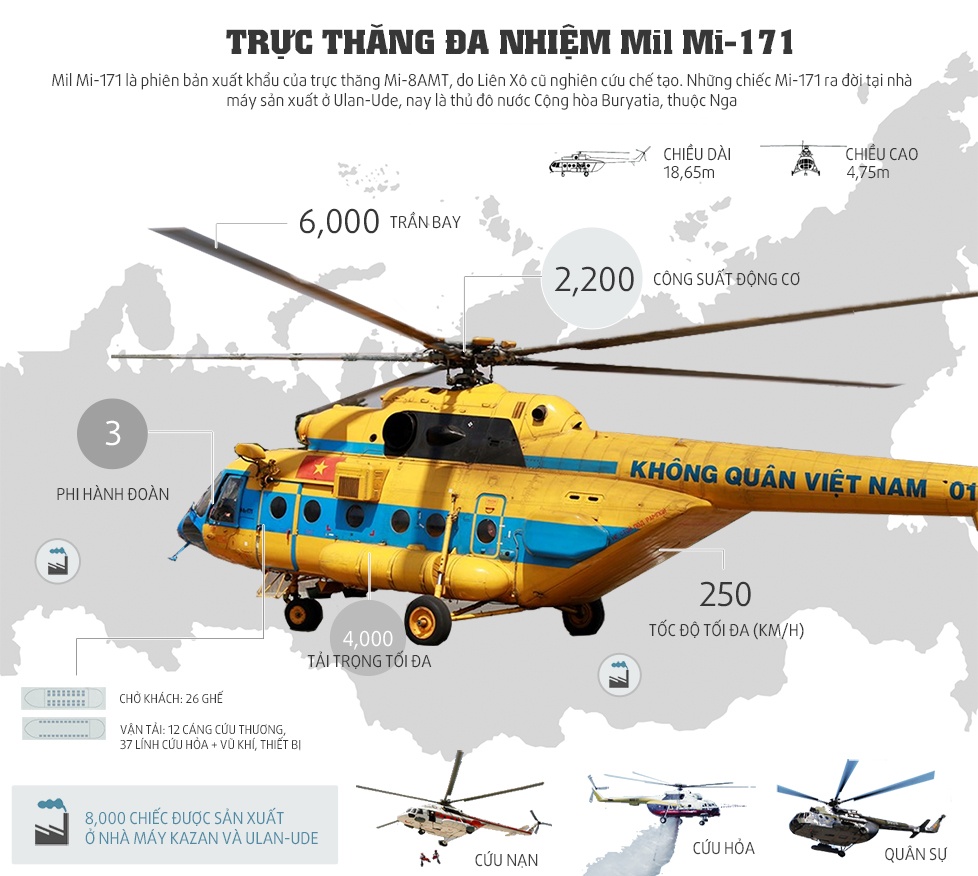 TRỰC THĂNG ĐA NHIỆM Mil Mi-171

Mil Mi-171 là phiên bản xuất khẩu của trực thăng Mi-8AMT, do Liên Xô cũ nghiên cứu chế tạo. Những chiếc Mi-171 ra đời tại nhà máy sản xuất ở Ulan-Ude, nay là thủ đô nước Cộng hòa Buryatia, thuộc Nga

CHIỀU DÀI 18,65m

CHIỀU CAO 4,75m

6,000 TRẦN BAY

2,200 CÔNG SUẤT ĐỘNG CƠ

3 PHI HÀNH ĐOÀN

KHÔNG QUÂN VIỆT NAM 01

250 TỐC ĐỘ TỐI ĐA (KM/H)

4,000 TẢI TRỌNG TỐI ĐA

CHỞ KHÁCH: 26 GHẾ

VẬN TẢI: 12 CÁNG CỨU THƯƠNG, 37 LÍNH CỨU HỎA + VŨ KHÍ, THIẾT BỊ

8,000 CHIẾC ĐƯỢC SẢN XUẤT Ở NHÀ MÁY KAZAN VÀ ULAN-UDE

CỨU NẠN

CỨU HỎA

QUÂN SỰ