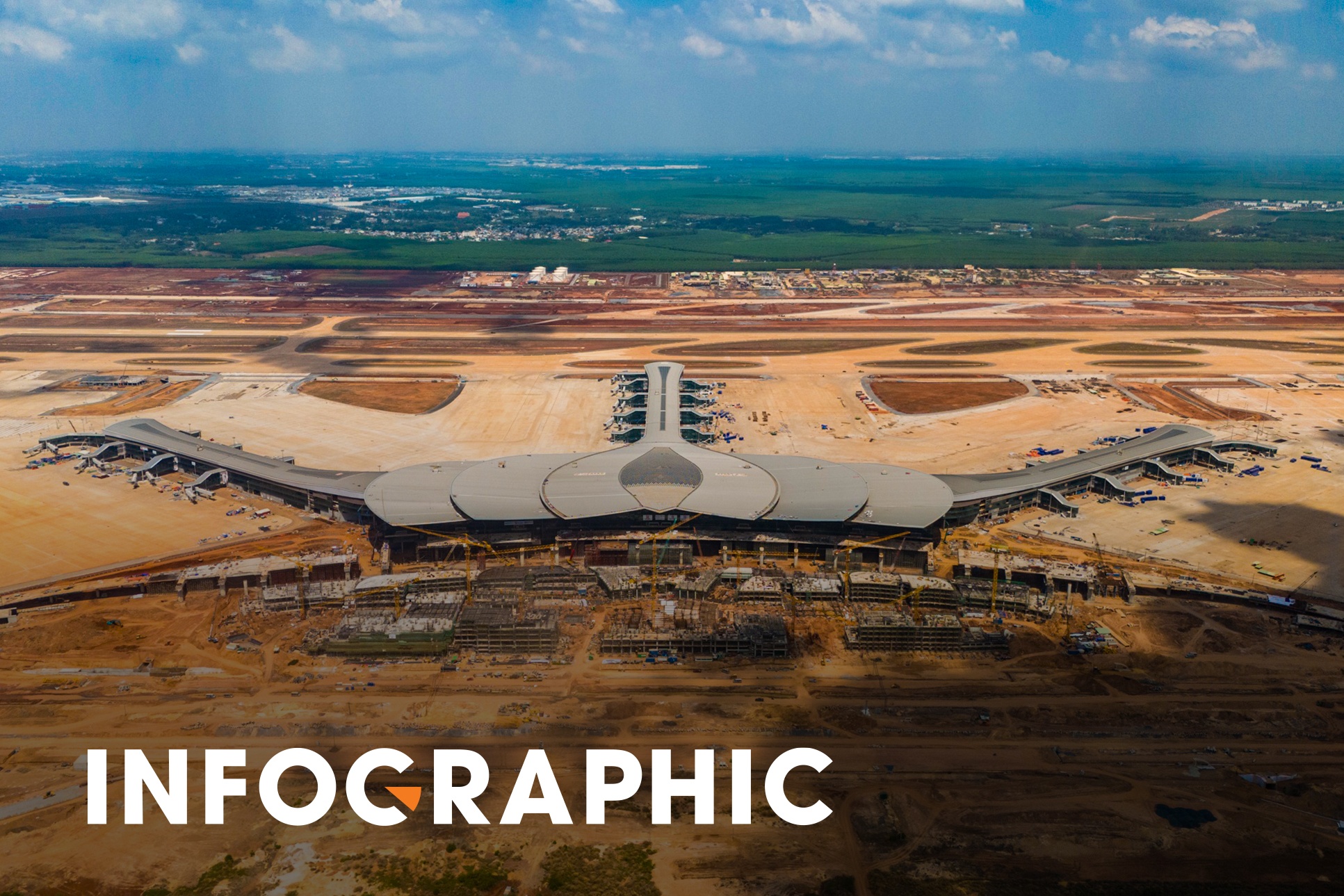 INFOGRAPHIC