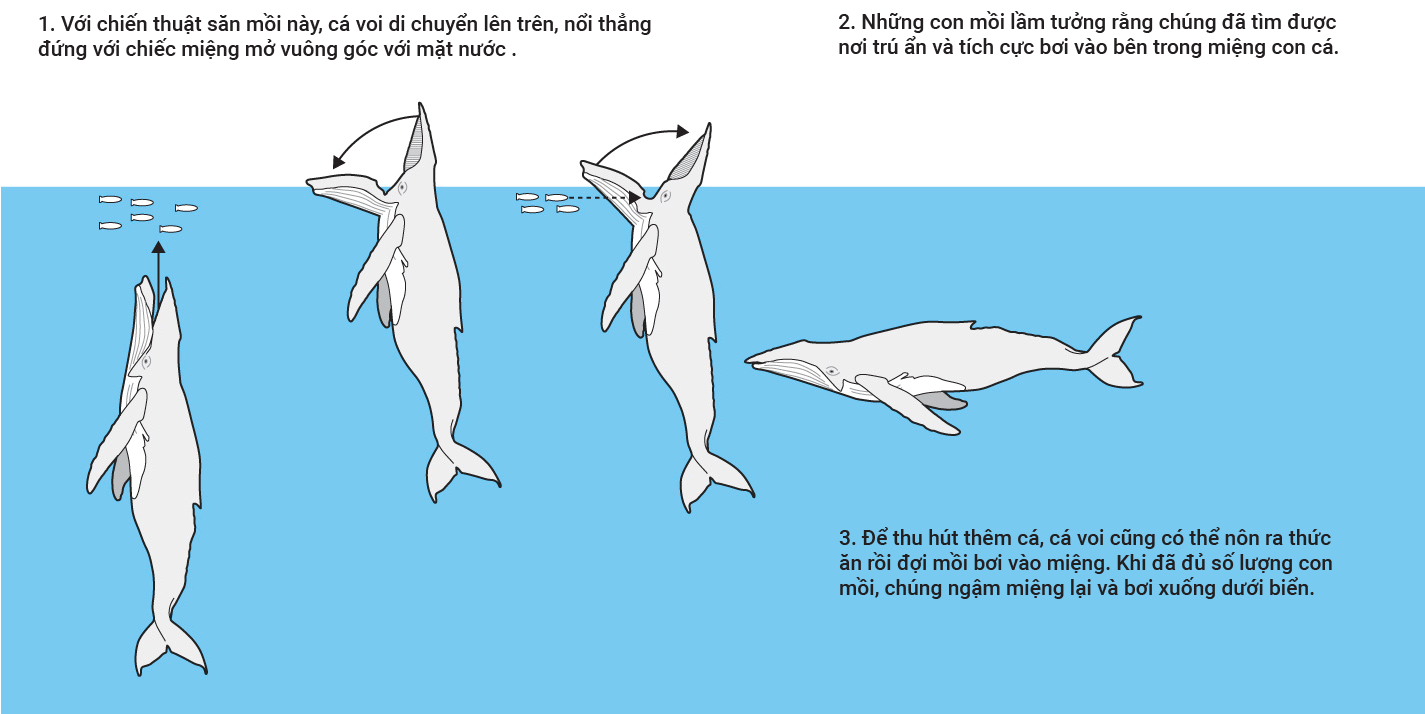 1. Với chiến thuật săn mồi này, cá voi di chuyển lên trên, nổi thẳng đứng với chiếc miệng mở vuông góc với mặt nước .

2. Những con mồi lầm tưởng rằng chúng đã tìm được nơi trú ẩn và tích cực bơi vào bên trong miệng con cá.

3. Để thu hút thêm cá, cá voi cũng có thể nôn ra thức ăn rồi đợi mồi bơi vào miệng. Khi đã đủ số lượng con mồi, chúng ngậm miệng lại và bơi xuống dưới biển.