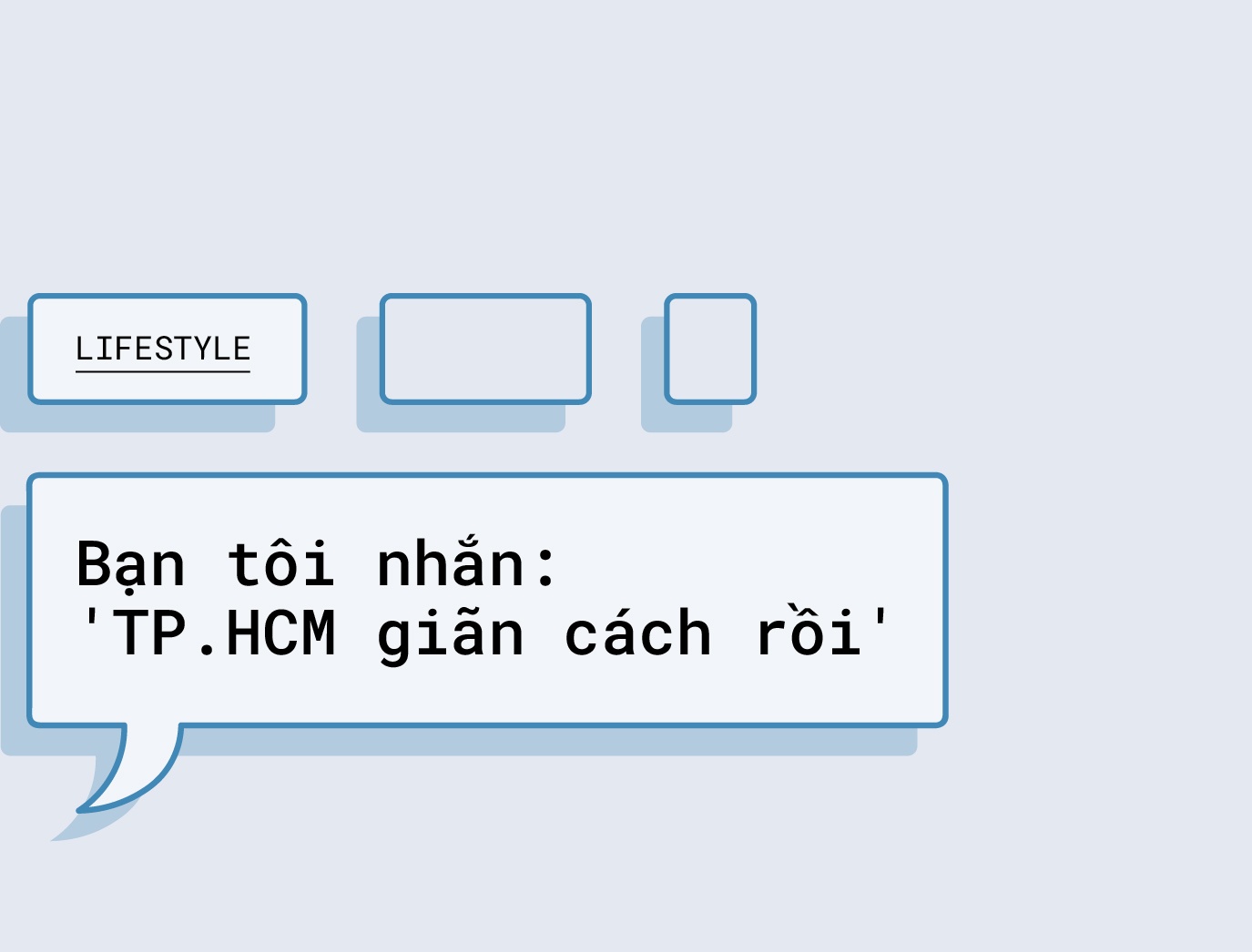 LIFESTYLE

Bạn tôi nhắn: 'TP.HCM giãn cách rồi'