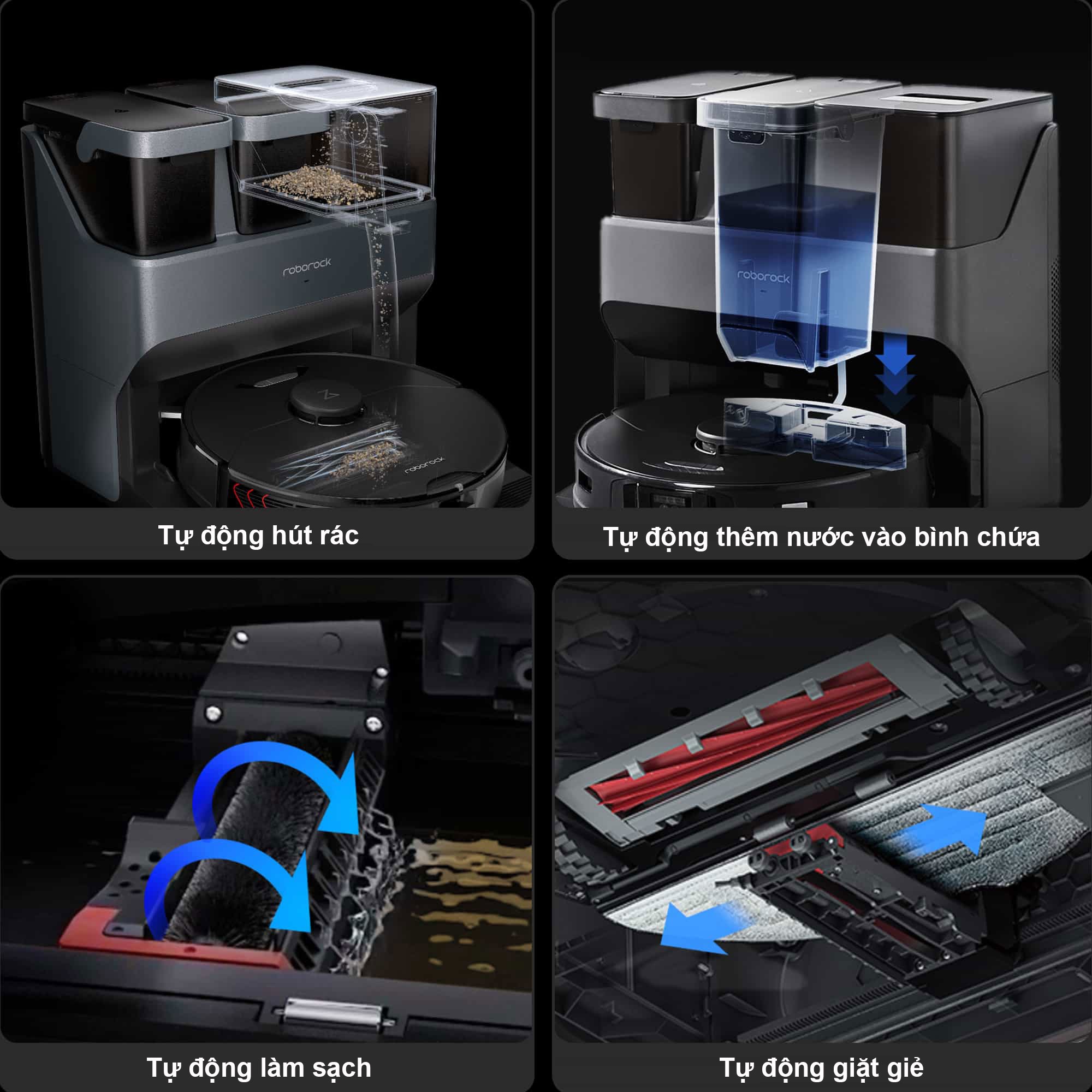 roborock

roborock

Tự động hút rác

roborock

Tự động thêm nước vào bình chứa

Tự động làm sạch

Tự động giặt giẻ