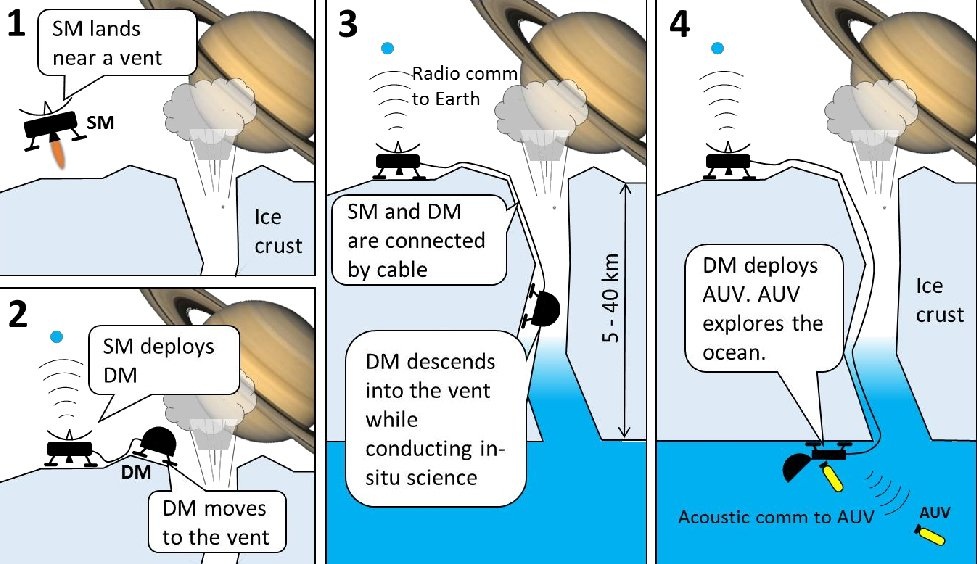 1

SM lands near a vent

SM

Ice crust

2

SM deploys DM

DM

DM moves to the vent

3

Radio comm to Earth

SM and DM are connected by cable

5 - 40 km

DM descends into the vent while conducting in-situ science

4

DM deploys AUV. AUV explores the ocean.

Ice crust

Acoustic comm to AUV

AUV