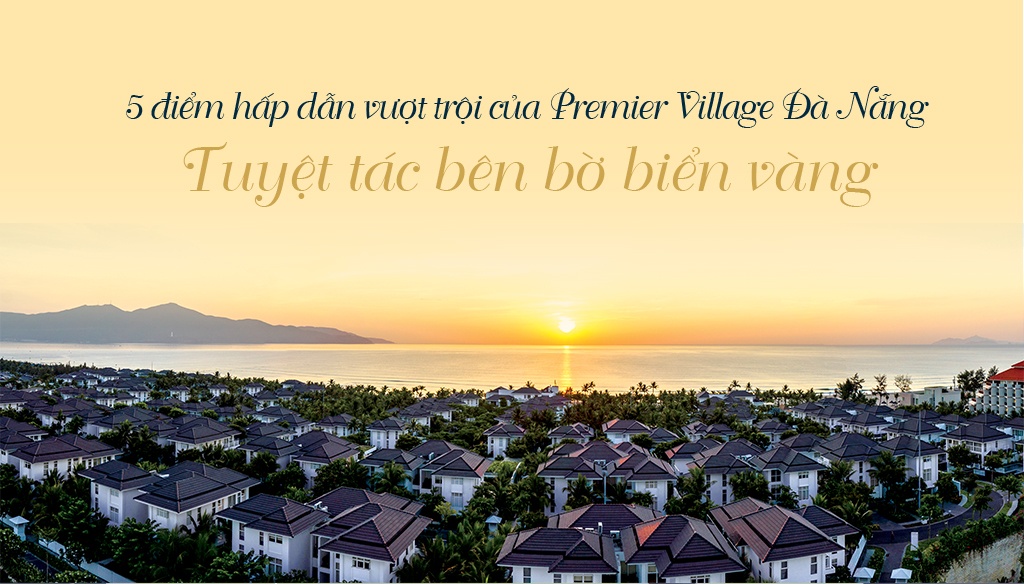 5 điểm hấp dẫn vượt trội của Premier Village Đà Nẵng

Tuyệt tác bên bờ biển vàng