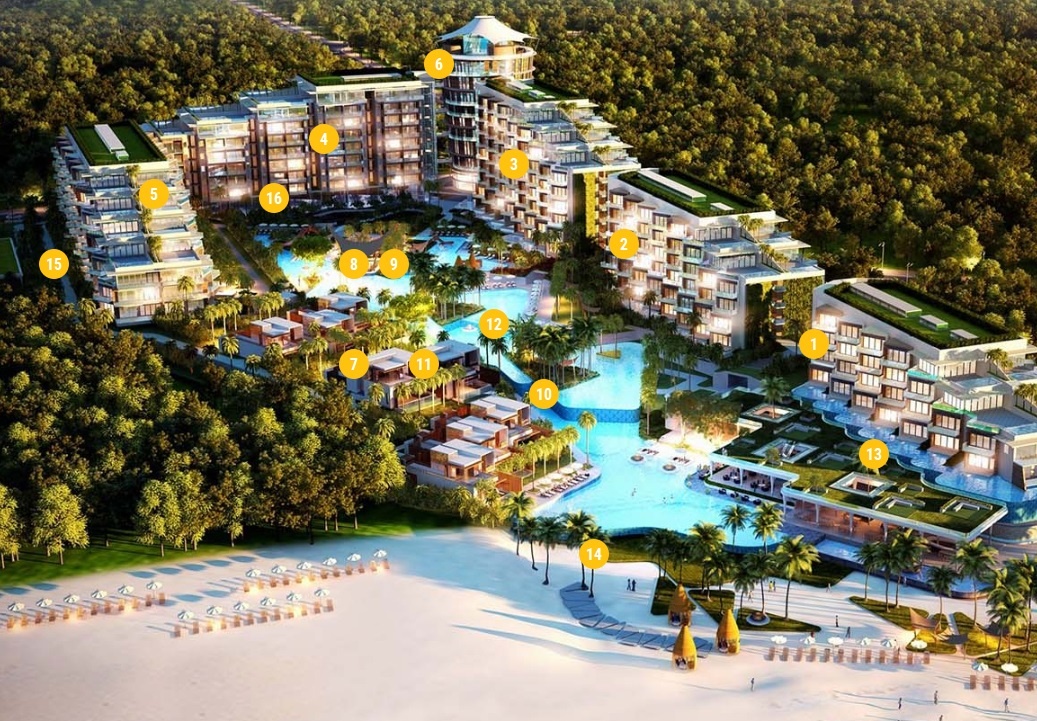 6
4
3
5
16
2
15
8
9
12
1
7
11
10
13
14