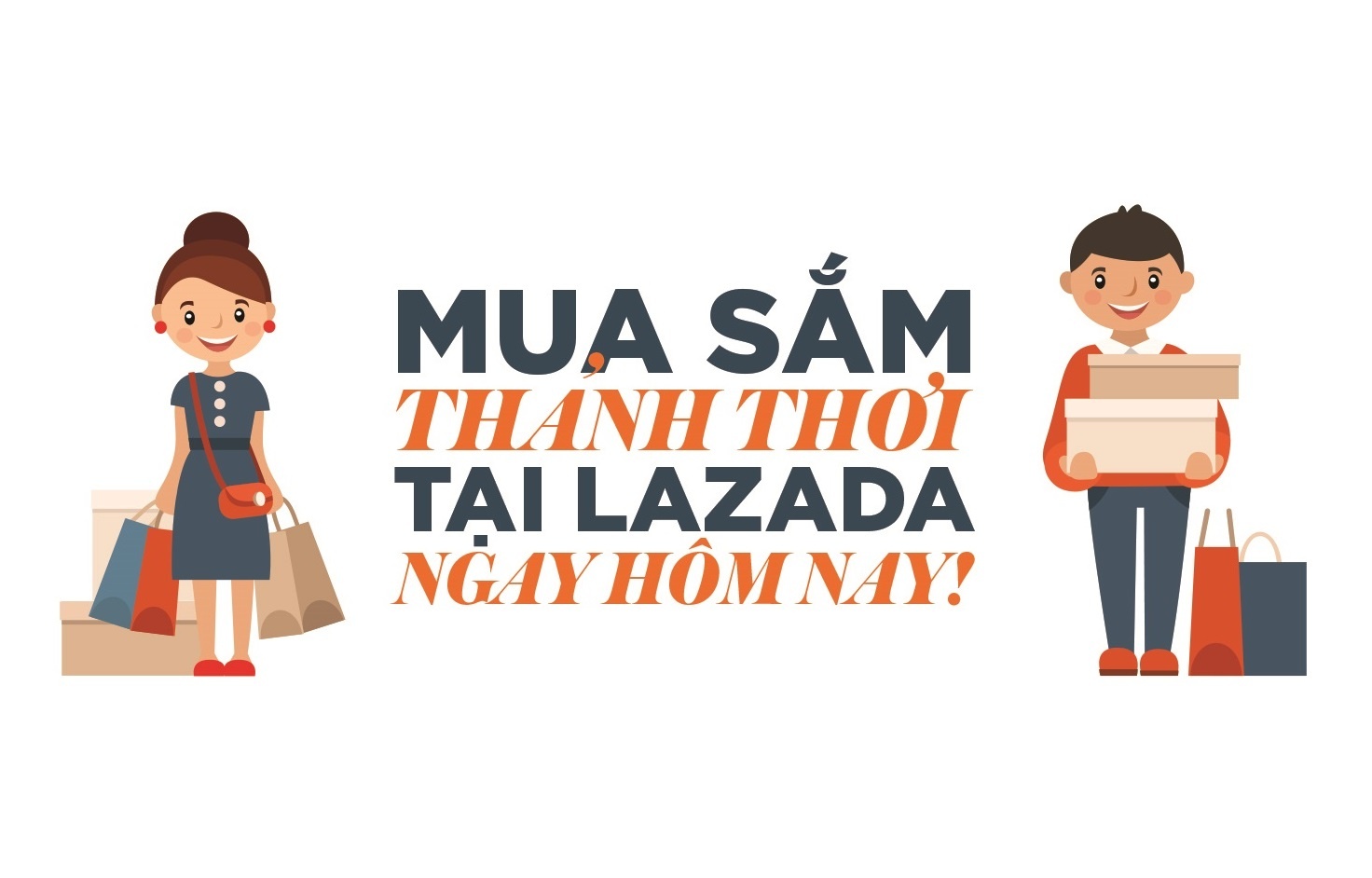 MUA SẮM
THẢNH THƠI
TẠI LAZADA
NGAY HÔM NAY!