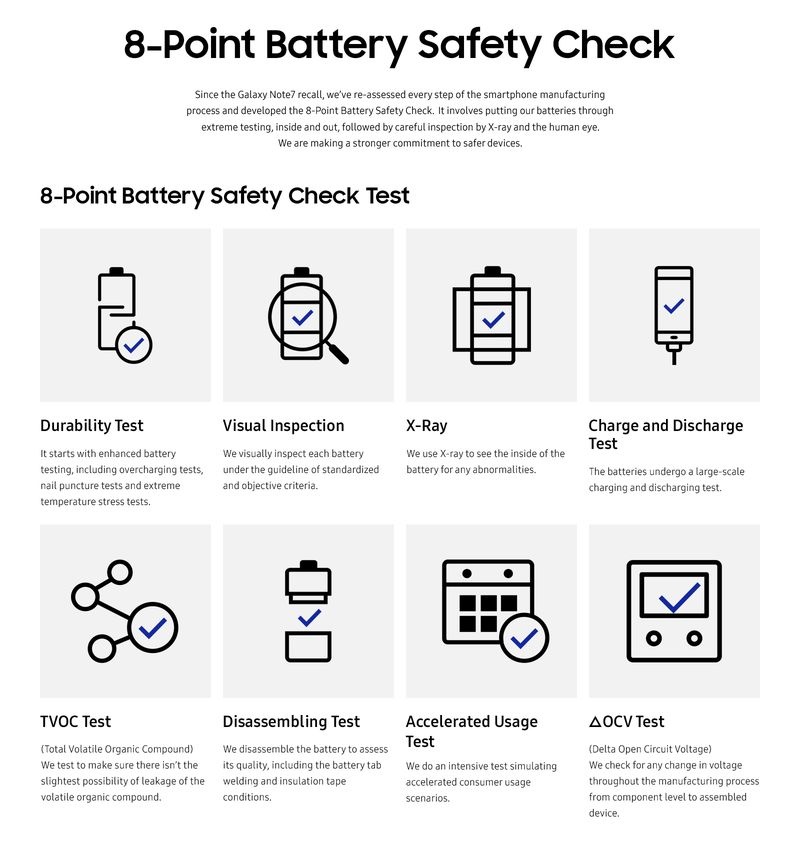 8-Point Battery Safety Check

Since the Galaxy Note7 recall, we've re-assessed every step of the smartphone manufacturing process and developed the 8-Point Battery Safety Check. It involves putting our batteries through extreme testing, inside and out, followed by careful inspection by X-ray and the human eye. We are making a stronger commitment to safer devices.

8-Point Battery Safety Check Test

Durability Test

It starts with enhanced battery testing, including overcharging tests, nail puncture tests and extreme temperature stress tests.

Visual Inspection

We visually inspect each battery under the guideline of standardized and objective criteria.

X-Ray

We use X-ray to see the inside of the battery for any abnormalities.

Charge and Discharge Test

The batteries undergo a large-scale charging and discharging test.

TVOC Test

(Total Volatile Organic Compound) We test to make sure there isn't the slightest possibility of leakage of the volatile organic compound.

Disassembling Test

We disassemble the battery to assess its quality, including the battery tab welding and insulation tape conditions.

Accelerated Usage Test

We do an intensive test simulating accelerated consumer usage scenarios.

△OCV Test

(Delta Open Circuit Voltage) We check for any change in voltage throughout the manufacturing process from component level to assembled device.