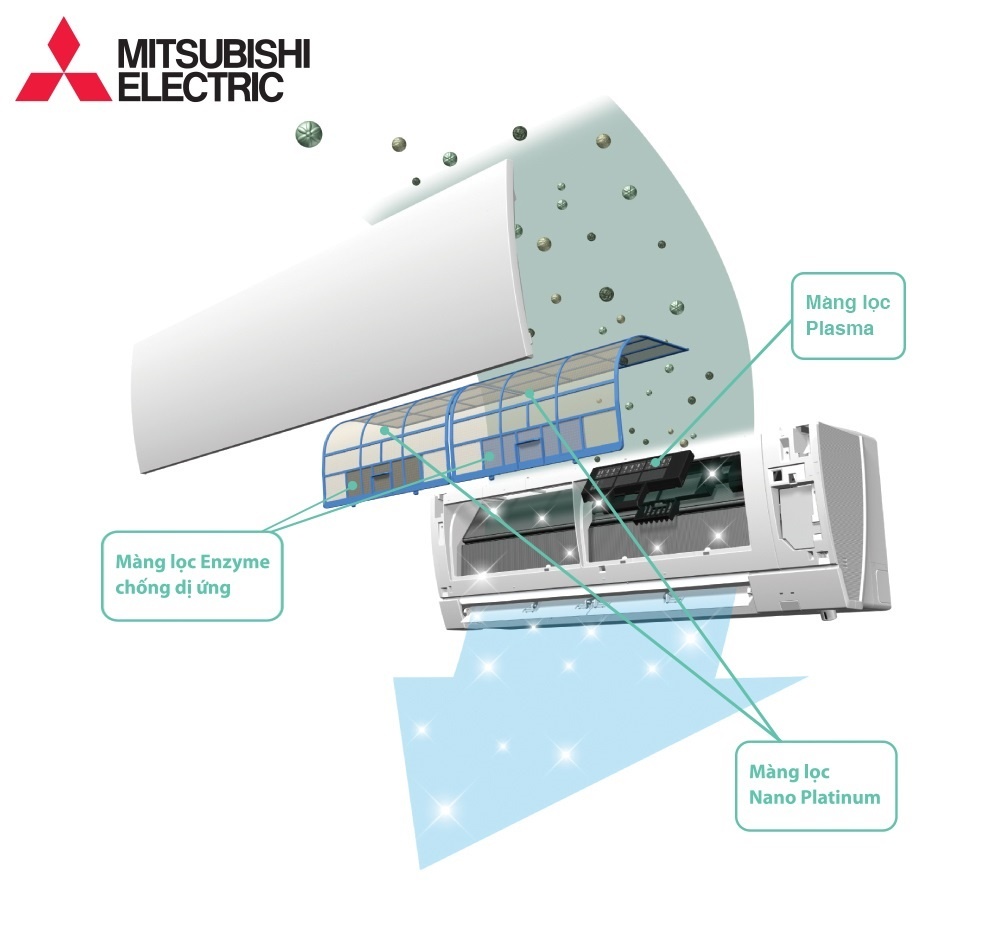 MITSUBISHI
ELECTRIC

Màng lọc
Plasma

Màng lọc Enzyme
chống dị ứng

Màng lọc
Nano Platinum