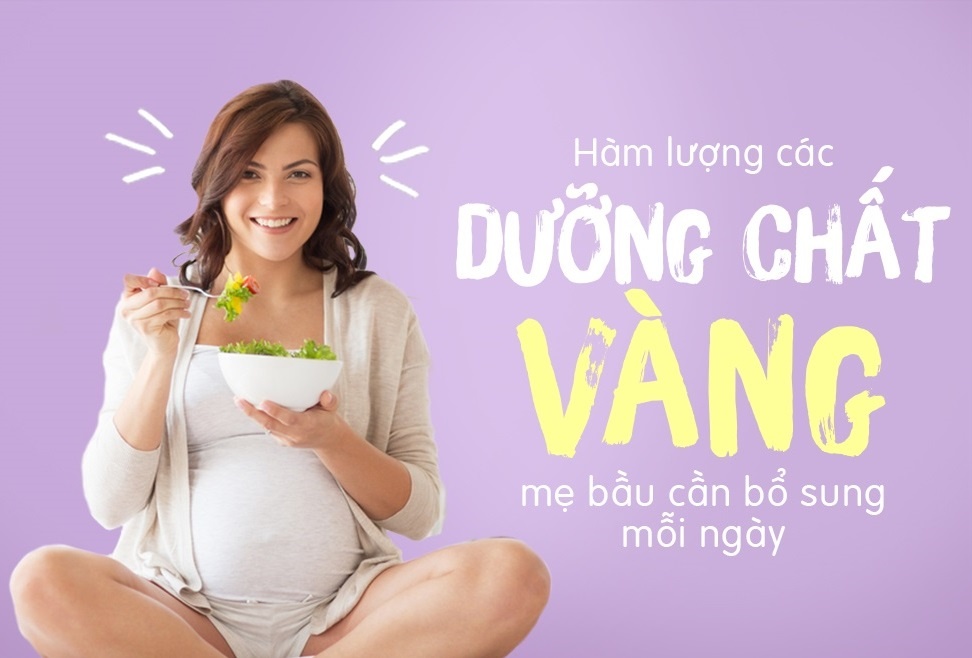 Hàm lượng các
DƯỠNG CHẤT
VÀNG
mẹ bầu cần bổ sung
mỗi ngày