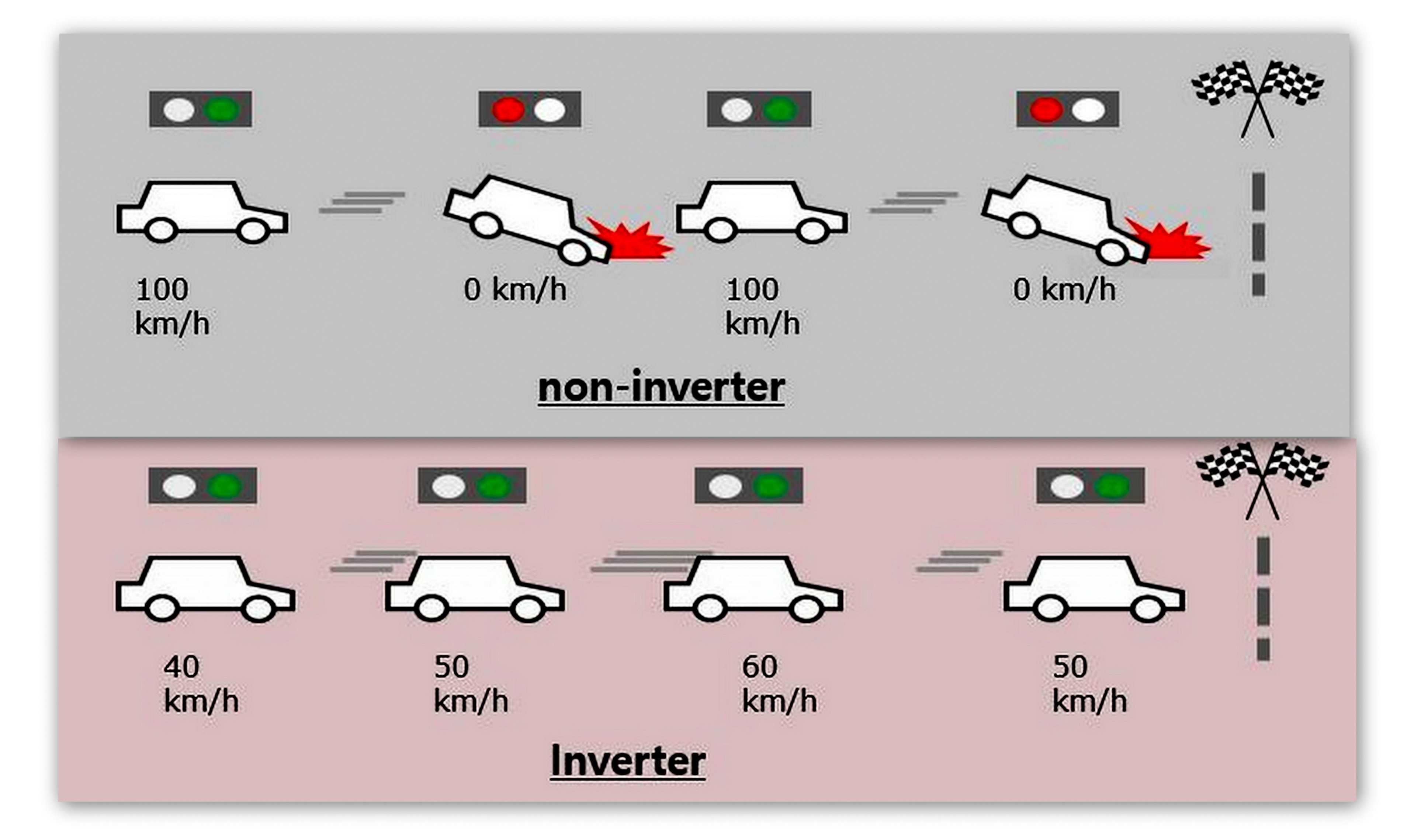 100 km/h

0 km/h

100 km/h

0 km/h

non-inverter

40 km/h

50 km/h

60 km/h

50 km/h

Inverter