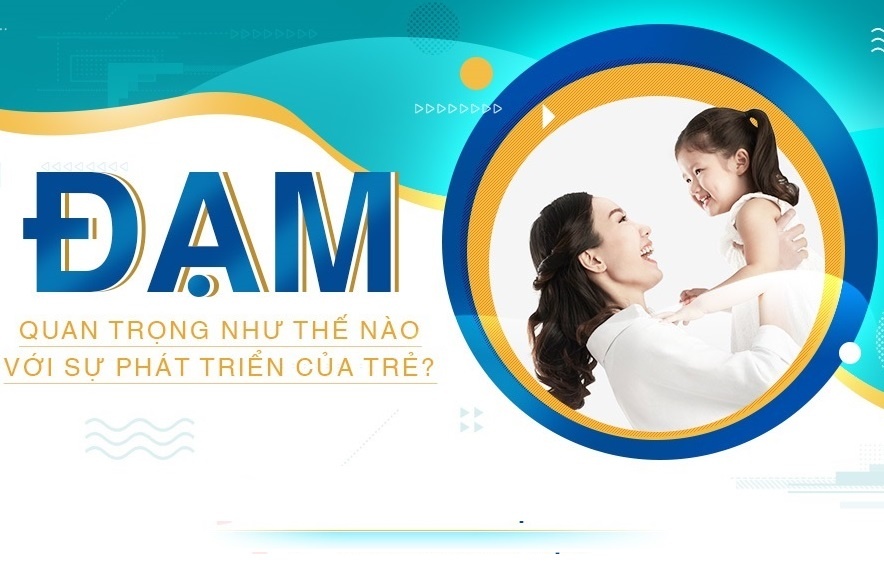 ĐẠM

QUAN TRỌNG NHƯ THẾ NÀO
VỚI SỰ PHÁT TRIỂN CỦA TRẺ?