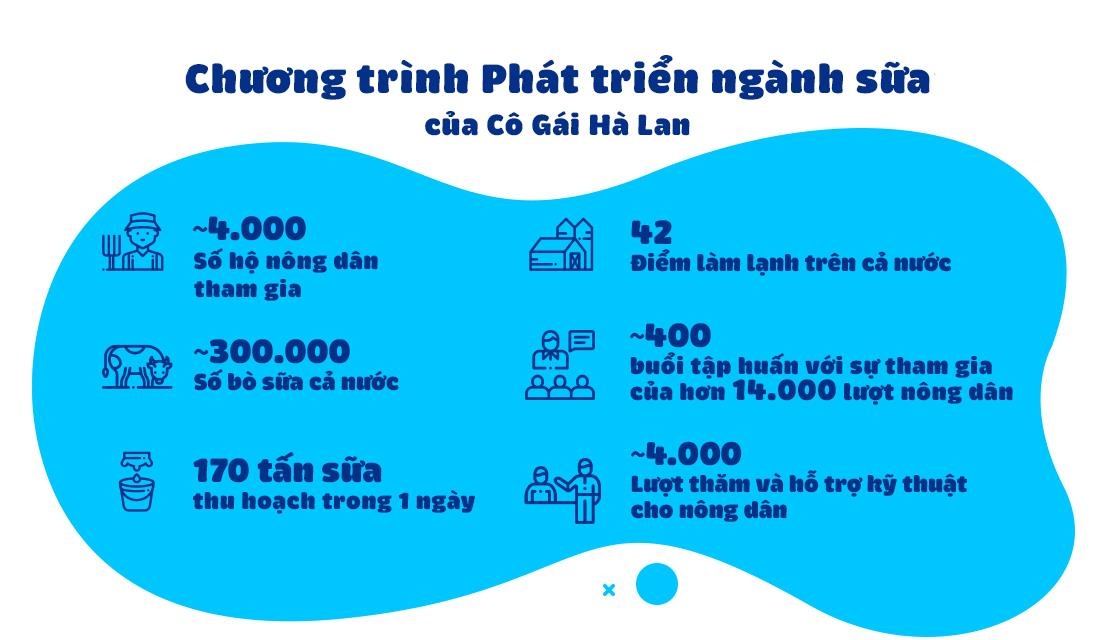 Chương trình Phát triển ngành sữa
của Cô Gái Hà Lan

~4.000
Số hộ nông dân tham gia

~300.000
Số bò sữa cả nước

170 tấn sữa
thu hoạch trong 1 ngày

42
Điểm làm lạnh trên cả nước

~400
buổi tập huấn với sự tham gia của hơn 14.000 lượt nông dân

~4.000
Lượt thăm và hỗ trợ kỹ thuật cho nông dân

×