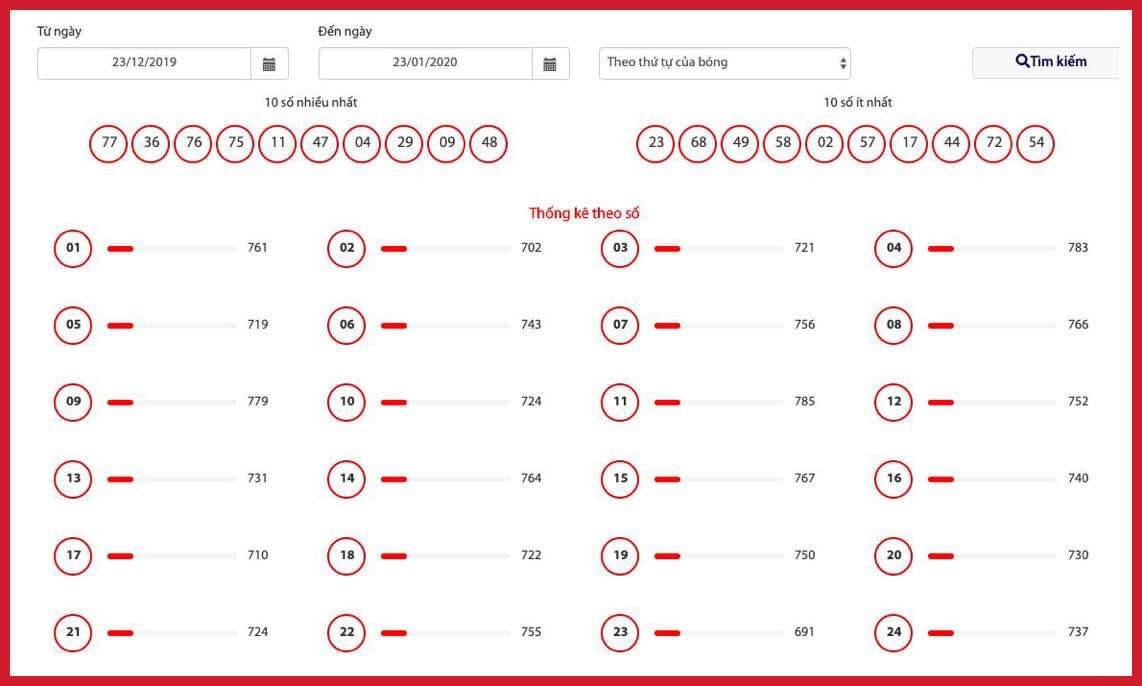 Từ ngày
23/12/2019

Đến ngày
23/01/2020

Theo thứ tự của bóng

Tìm kiếm

10 số nhiều nhất
77 36 76 75 11 47 04 29 09 48

10 số ít nhất
23 68 49 58 02 57 17 44 72 54

Thống kê theo số

01 761
02 702
03 721
04 783
05 719
06 743
07 756
08 766
09 779
10 724
11 785
12 752
13 731
14 764
15 767
16 740
17 710
18 722
19 750
20 730
21 724
22 755
23 691
24 737