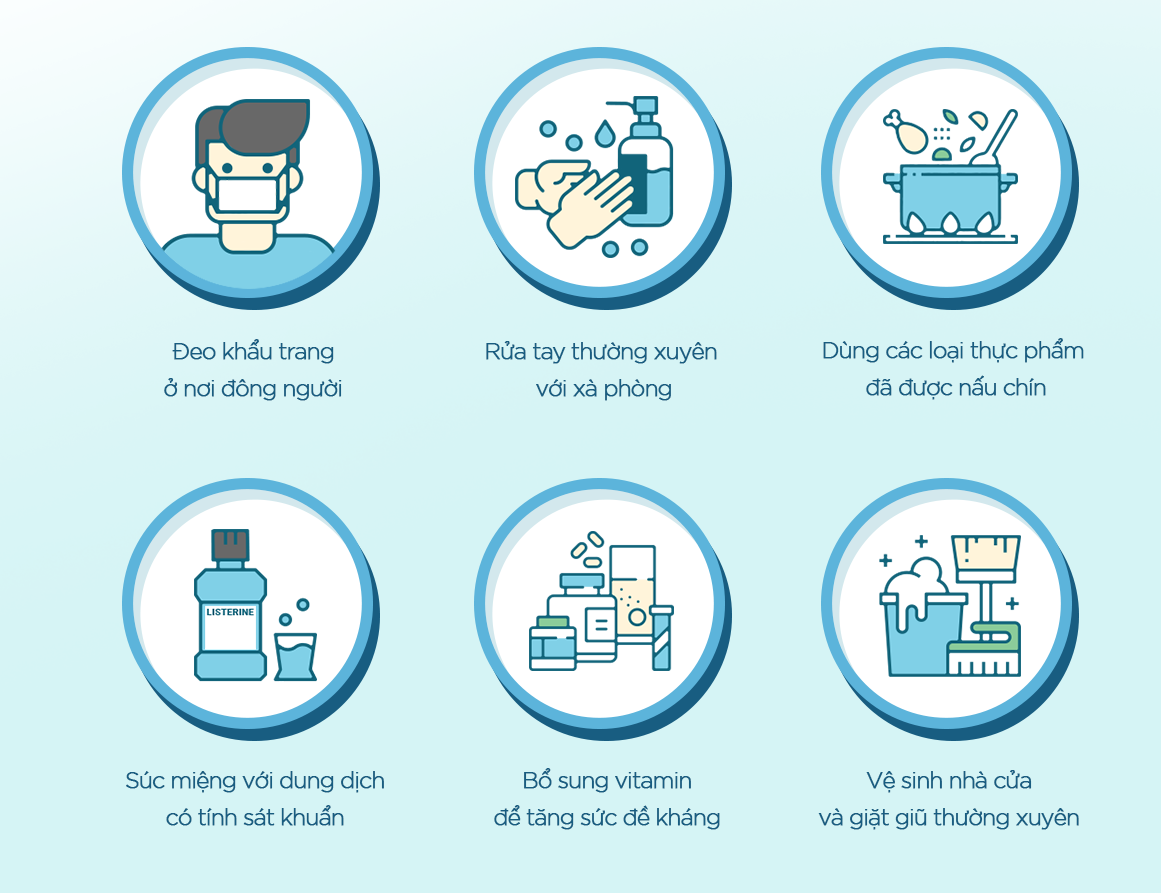 Đeo khẩu trang ở nơi đông người

Rửa tay thường xuyên với xà phòng

Dùng các loại thực phẩm đã được nấu chín

LISTERINE

Súc miệng với dung dịch có tính sát khuẩn

Bổ sung vitamin để tăng sức đề kháng

Vệ sinh nhà cửa và giặt giũ thường xuyên