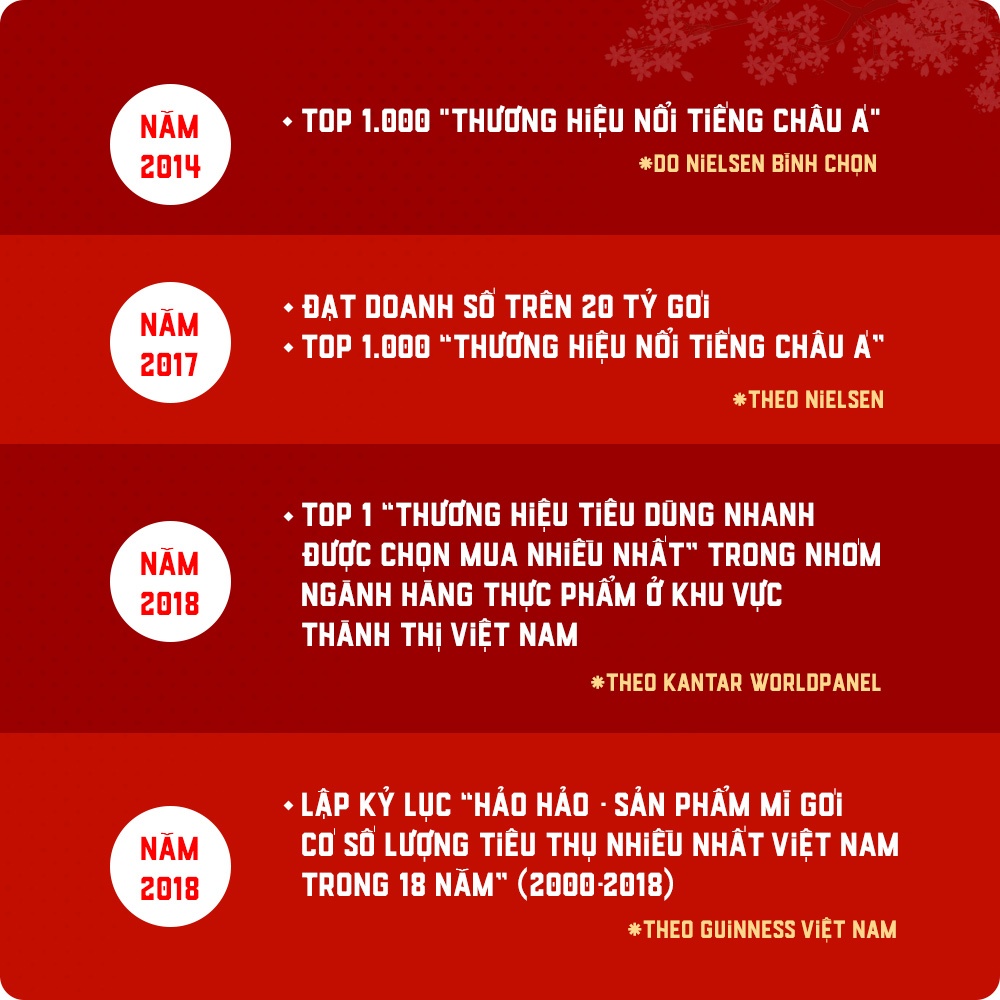 NĂM 2014

• TOP 1.000 "THƯƠNG HIỆU NỔI TIẾNG CHÂU Á"

*DO NIELSEN BÌNH CHỌN

NĂM 2017

• ĐẠT DOANH SỐ TRÊN 20 TỶ GÓI
• TOP 1.000 "THƯƠNG HIỆU NỔI TIẾNG CHÂU Á"

*THEO NIELSEN

NĂM 2018

• TOP 1 "THƯƠNG HIỆU TIÊU DÙNG NHANH ĐƯỢC CHỌN MUA NHIỀU NHẤT" TRONG NHÓM NGÀNH HÀNG THỰC PHẨM Ở KHU VỰC THÀNH THỊ VIỆT NAM

*THEO KANTAR WORLDPANEL

NĂM 2018

• LẬP KỶ LỤC "HẢO HẢO - SẢN PHẨM MÌ GÓI CÓ SỐ LƯỢNG TIÊU THỤ NHIỀU NHẤT VIỆT NAM TRONG 18 NĂM" (2000-2018)

*THEO GUINNESS VIỆT NAM