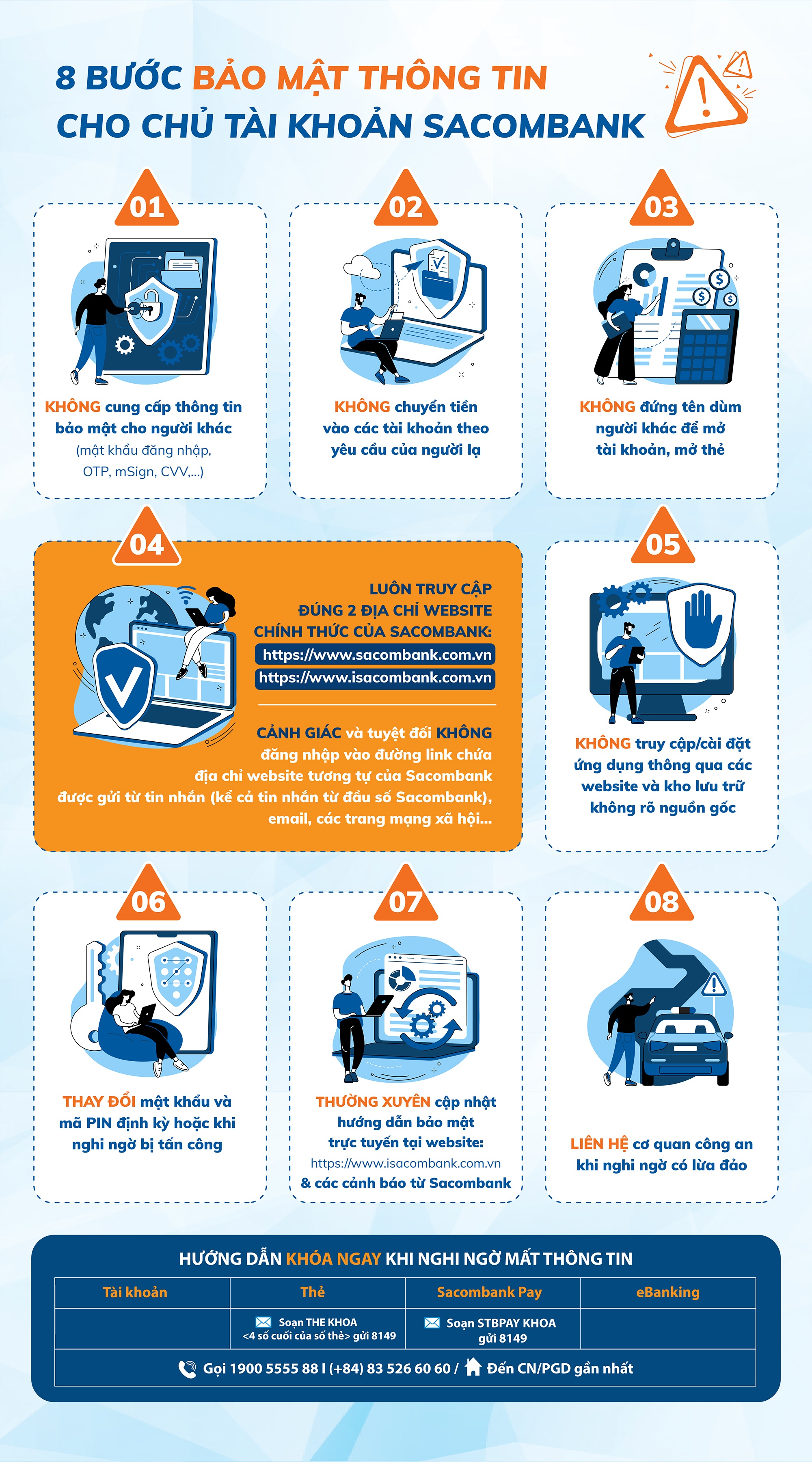 8 BƯỚC BẢO MẬT THÔNG TIN CHO CHỦ TÀI KHOẢN SACOMBANK

01
KHÔNG cung cấp thông tin bảo mật cho người khác (mật khẩu đăng nhập, OTP, mSign, CVV,...)

02
KHÔNG chuyển tiền vào các tài khoản theo yêu cầu của người lạ

03
KHÔNG đứng tên dùm người khác để mở tài khoản, mở thẻ

04
LUÔN TRUY CẬP ĐÚNG 2 ĐỊA CHỈ WEBSITE CHÍNH THỨC CỦA SACOMBANK:
https://www.sacombank.com.vn
https://www.isacombank.com.vn

CẢNH GIÁC và tuyệt đối KHÔNG đăng nhập vào đường link chứa địa chỉ website tương tự của Sacombank được gửi từ tin nhắn (kể cả tin nhắn từ đầu số Sacombank), email, các trang mạng xã hội...

05
KHÔNG truy cập/cài đặt ứng dụng thông qua các website và kho lưu trữ không rõ nguồn gốc

06
THAY ĐỔI mật khẩu và mã PIN định kỳ hoặc khi nghi ngờ bị tấn công

07
THƯỜNG XUYÊN cập nhật hướng dẫn bảo mật trực tuyến tại website:
https://www.isacombank.com.vn
& các cảnh báo từ Sacombank

08
LIÊN HỆ cơ quan công an khi nghi ngờ có lừa đảo

HƯỚNG DẪN KHÓA NGAY KHI NGHI NGỜ MẤT THÔNG TIN

| Tài khoản | Thẻ | Sacombank Pay | eBanking |
|---|---|---|---|
| | Soạn THE KHOA <4 số cuối của số thẻ> gửi 8149 | Soạn STBPAY KHOA gửi 8149 | |

Gọi 1900 5555 88 l (+84) 83 526 60 60 / Đến CN/PGD gần nhất