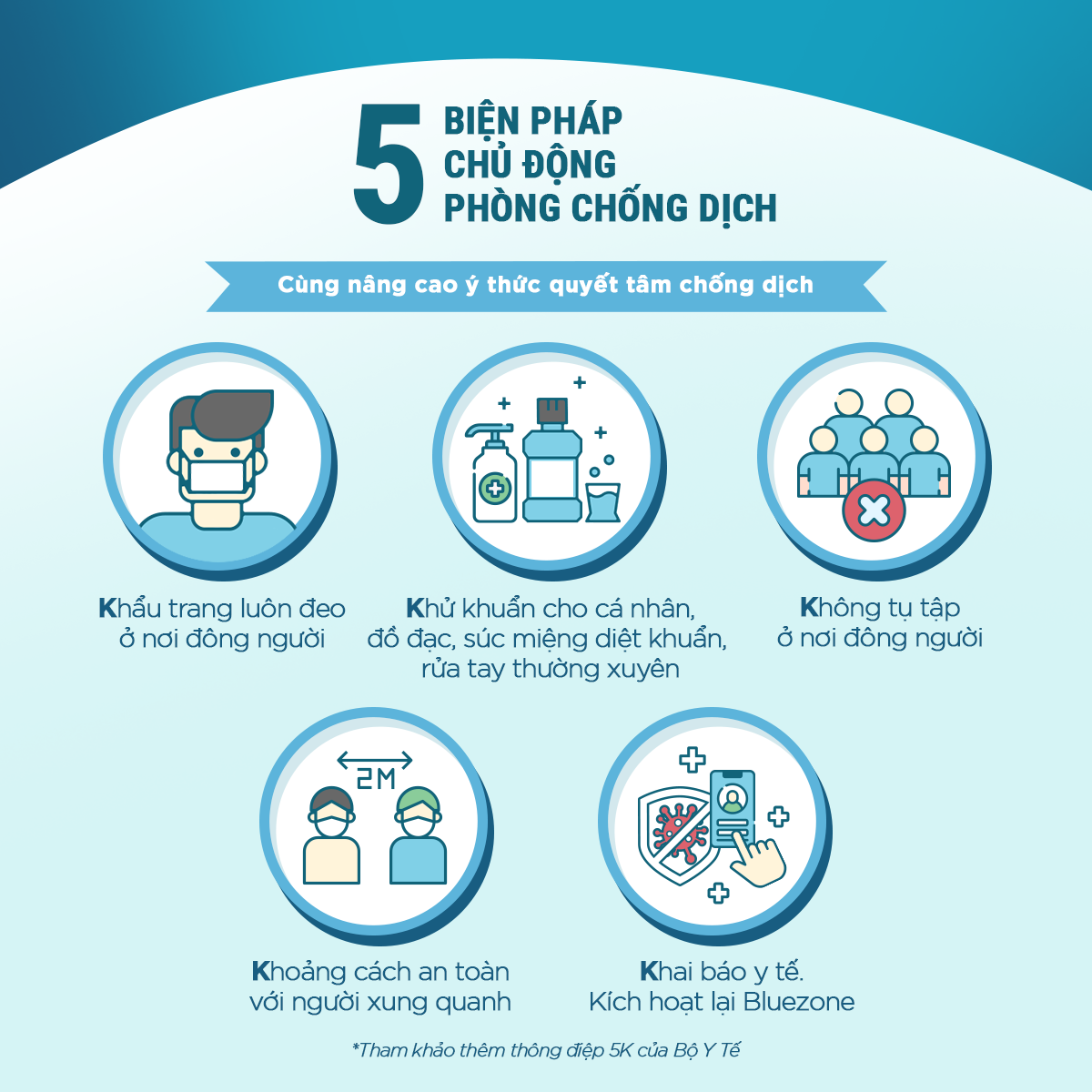 5 BIỆN PHÁP CHỦ ĐỘNG PHÒNG CHỐNG DỊCH

Cùng nâng cao ý thức quyết tâm chống dịch

Khẩu trang luôn đeo ở nơi đông người

Khử khuẩn cho cá nhân, đồ đạc, súc miệng diệt khuẩn, rửa tay thường xuyên

Không tụ tập ở nơi đông người

2M

Khoảng cách an toàn với người xung quanh

Khai báo y tế. Kích hoạt lại Bluezone

*Tham khảo thêm thông điệp 5K của Bộ Y Tế