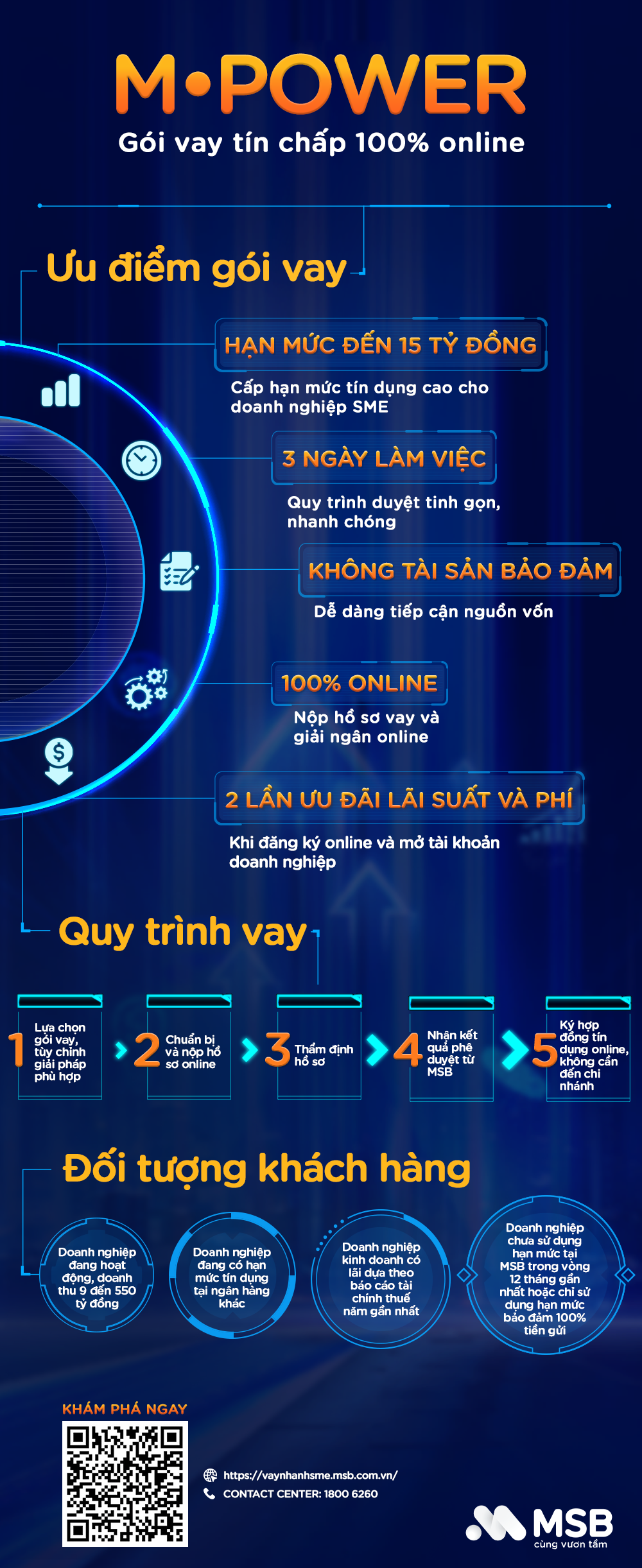 M•POWER
Gói vay tín chấp 100% online

Ưu điểm gói vay

HẠN MỨC ĐẾN 15 TỶ ĐỒNG
Cấp hạn mức tín dụng cao cho doanh nghiệp SME

3 NGÀY LÀM VIỆC
Quy trình duyệt tinh gọn, nhanh chóng

KHÔNG TÀI SẢN BẢO ĐẢM
Dễ dàng tiếp cận nguồn vốn

100% ONLINE
Nộp hồ sơ vay và giải ngân online

2 LẦN ƯU ĐÃI LÃI SUẤT VÀ PHÍ
Khi đăng ký online và mở tài khoản doanh nghiệp

Quy trình vay

1 Lựa chọn gói vay, tùy chỉnh giải pháp phù hợp
2 Chuẩn bị và nộp hồ sơ online
3 Thẩm định hồ sơ
4 Nhận kết quả phê duyệt từ MSB
5 Ký hợp đồng tín dụng online, không cần đến chi nhánh

Đối tượng khách hàng

Doanh nghiệp đang hoạt động, doanh thu 9 đến 550 tỷ đồng

Doanh nghiệp đang có hạn mức tín dụng tại ngân hàng khác

Doanh nghiệp kinh doanh có lãi dựa theo báo cáo tài chính thuế năm gần nhất

Doanh nghiệp chưa sử dụng hạn mức tại MSB trong vòng 12 tháng gần nhất hoặc chỉ sử dụng hạn mức bảo đảm 100% tiền gửi

KHÁM PHÁ NGAY

https://vaynhanhsme.msb.com.vn/
CONTACT CENTER: 1800 6260

MSB
cùng vươn tầm