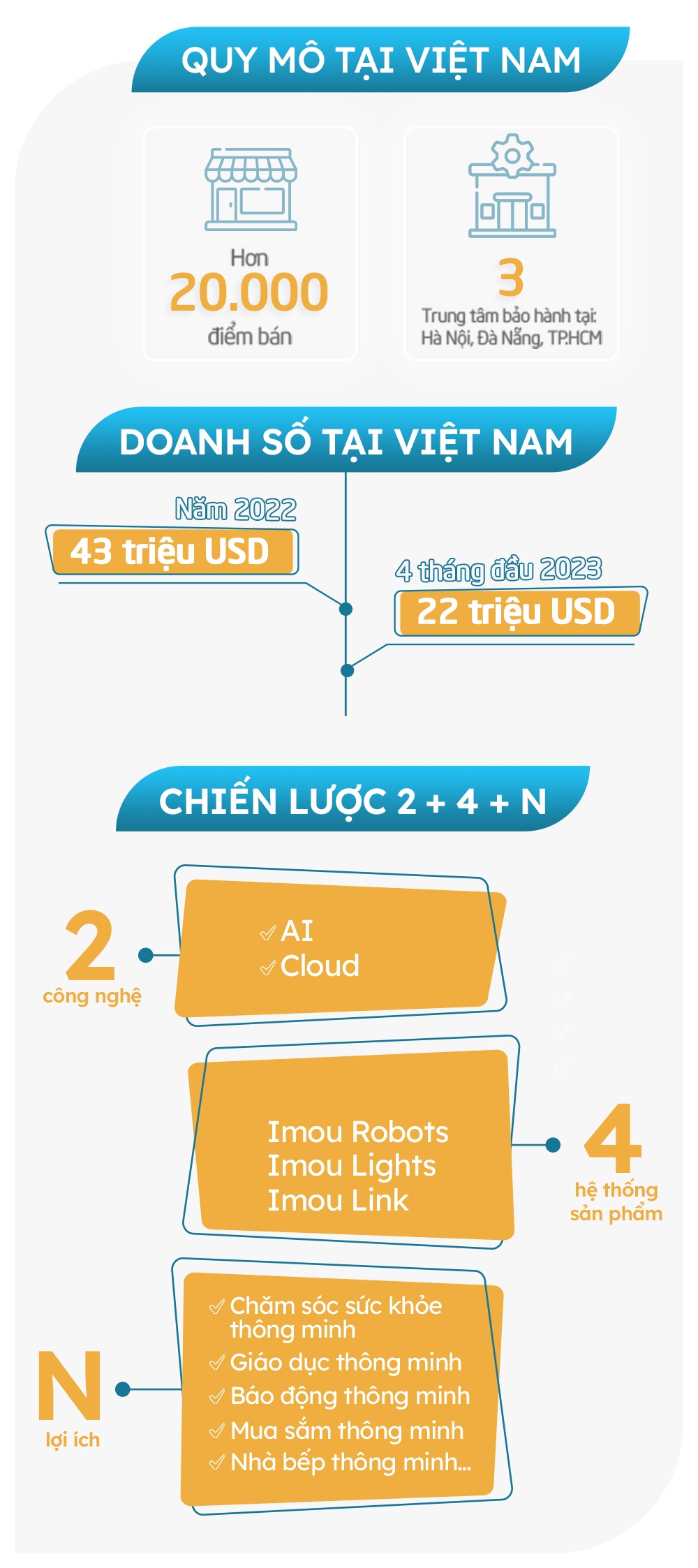 QUY MÔ TẠI VIỆT NAM

Hơn
20.000
điểm bán

3
Trung tâm bảo hành tại:
Hà Nội, Đà Nẵng, TP.HCM

DOANH SỐ TẠI VIỆT NAM

Năm 2022
43 triệu USD

4 tháng đầu 2023
22 triệu USD

CHIẾN LƯỢC 2 + 4 + N

2
công nghệ

AI
Cloud

Imou Robots
Imou Lights
Imou Link

4
hệ thống sản phẩm

N
lợi ích

Chăm sóc sức khỏe thông minh
Giáo dục thông minh
Báo động thông minh
Mua sắm thông minh
Nhà bếp thông minh...