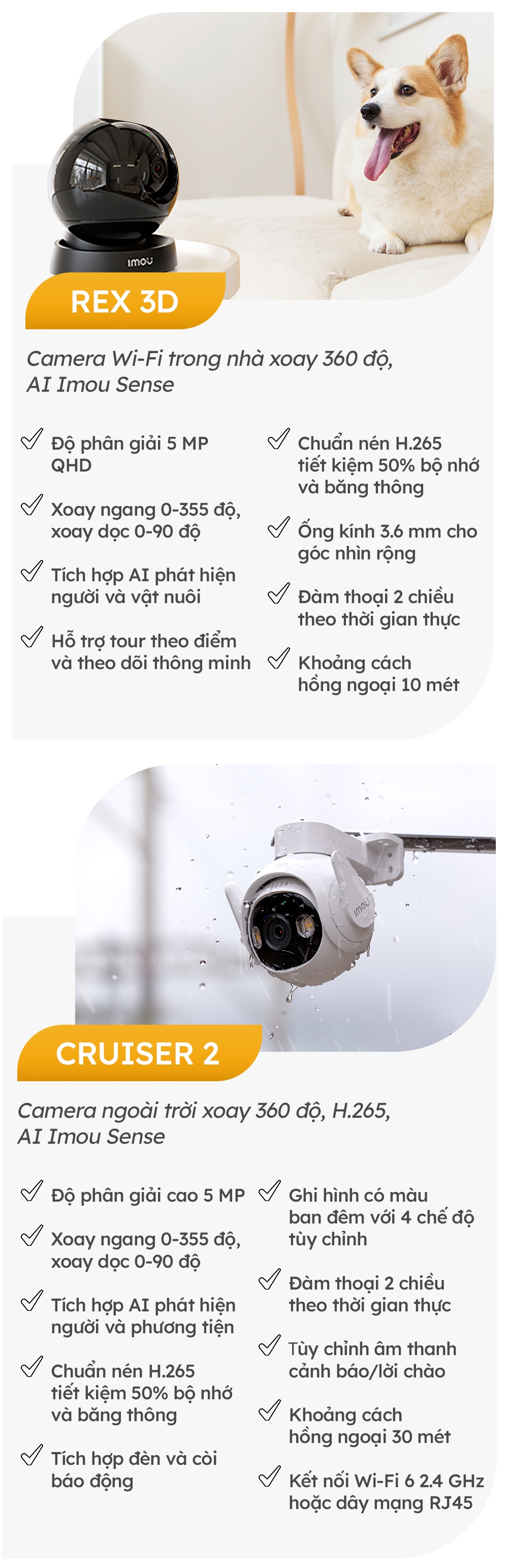 imou

REX 3D

Camera Wi-Fi trong nhà xoay 360 độ, AI Imou Sense

Độ phân giải 5 MP QHD

Xoay ngang 0-355 độ, xoay dọc 0-90 độ

Tích hợp AI phát hiện người và vật nuôi

Hỗ trợ tour theo điểm và theo dõi thông minh

Chuẩn nén H.265 tiết kiệm 50% bộ nhớ và băng thông

Ống kính 3.6 mm cho góc nhìn rộng

Đàm thoại 2 chiều theo thời gian thực

Khoảng cách hồng ngoại 10 mét

imou

CRUISER 2

Camera ngoài trời xoay 360 độ, H.265, AI Imou Sense

Độ phân giải cao 5 MP

Xoay ngang 0-355 độ, xoay dọc 0-90 độ

Tích hợp AI phát hiện người và phương tiện

Chuẩn nén H.265 tiết kiệm 50% bộ nhớ và băng thông

Tích hợp đèn và còi báo động

Ghi hình có màu ban đêm với 4 chế độ tùy chỉnh

Đàm thoại 2 chiều theo thời gian thực

Tùy chỉnh âm thanh cảnh báo/lời chào

Khoảng cách hồng ngoại 30 mét

Kết nối Wi-Fi 6 2.4 GHz hoặc dây mạng RJ45