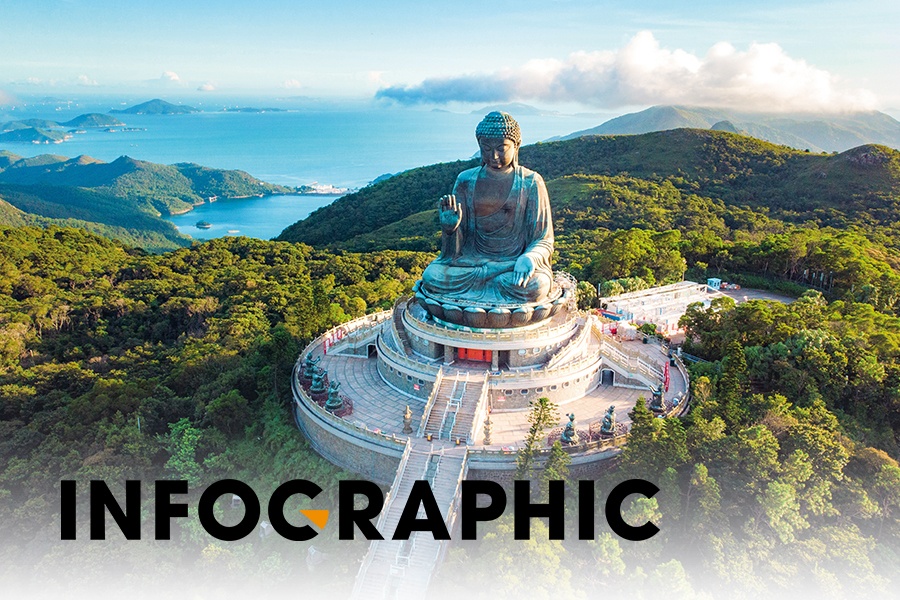 INFOGRAPHIC