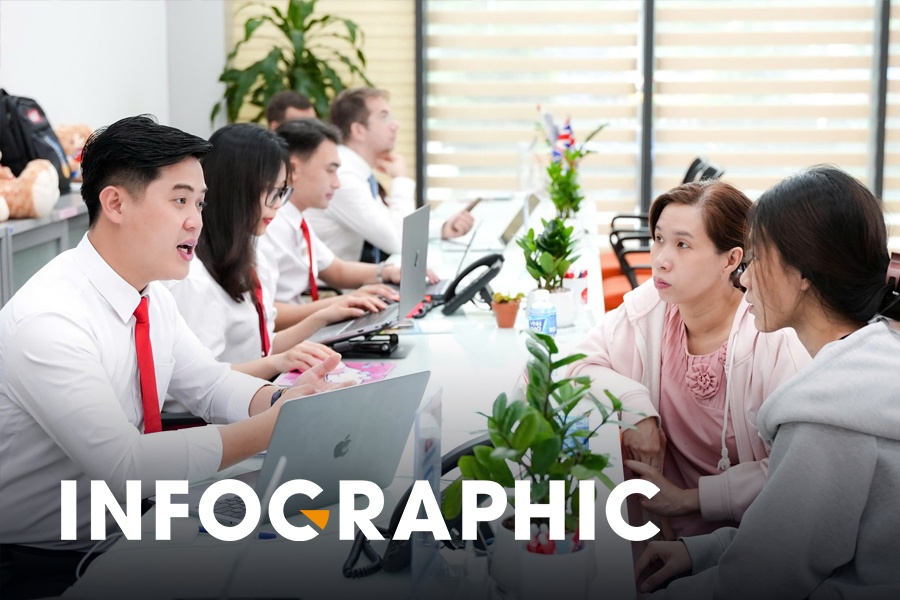 INFOGRAPHIC