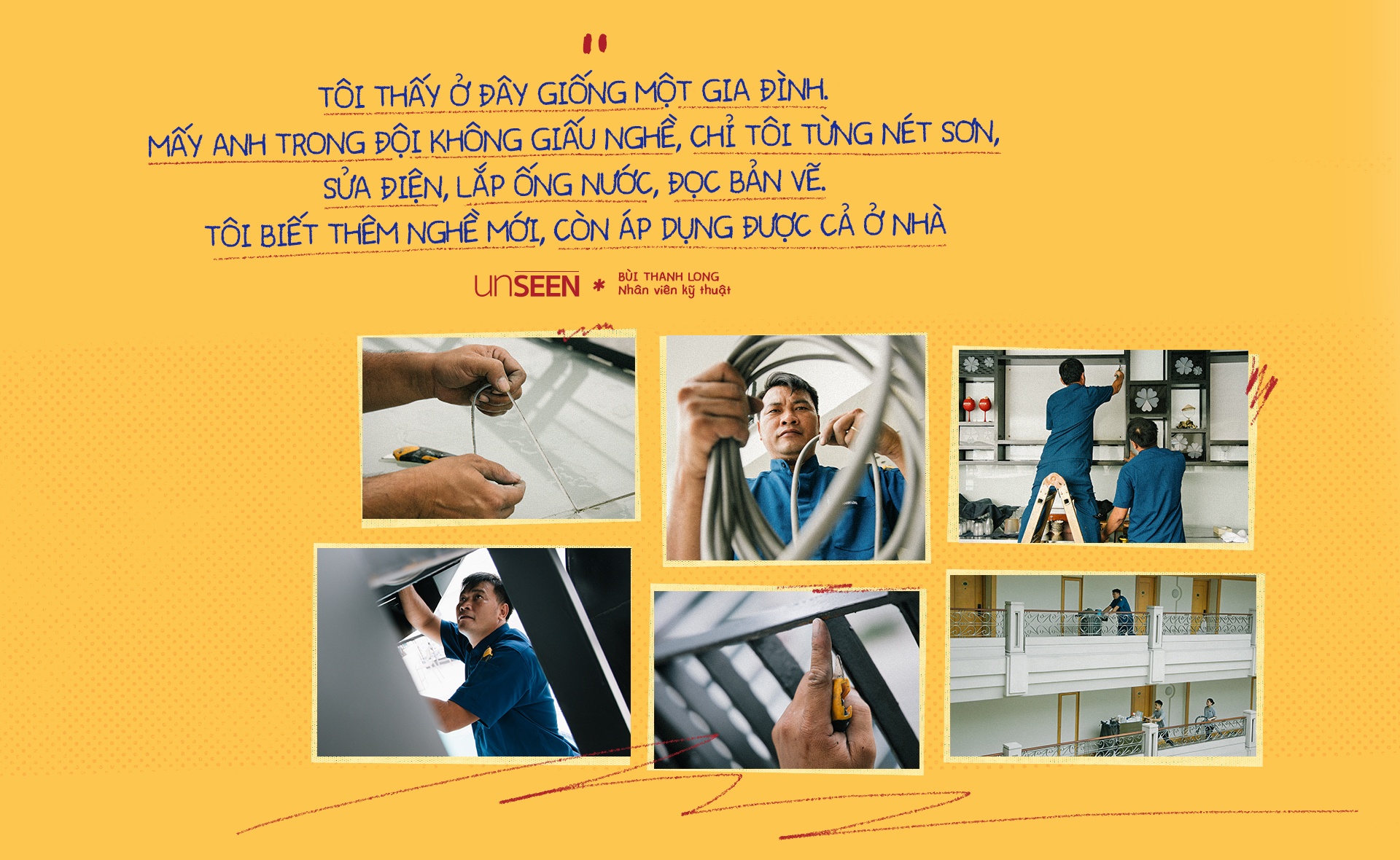 "

TÔI THẤY Ở ĐÂY GIỐNG MỘT GIA ĐÌNH. MẤY ANH TRONG ĐỘI KHÔNG GIẤU NGHỀ, CHỈ TÔI TỪNG NÉT SƠN, SỬA ĐIỆN, LẮP ỐNG NƯỚC, ĐỌC BẢN VẼ. TÔI BIẾT THÊM NGHỀ MỚI, CÒN ÁP DỤNG ĐƯỢC CẢ Ở NHÀ

unSEEN * BÙI THANH LONG
Nhân viên kỹ thuật