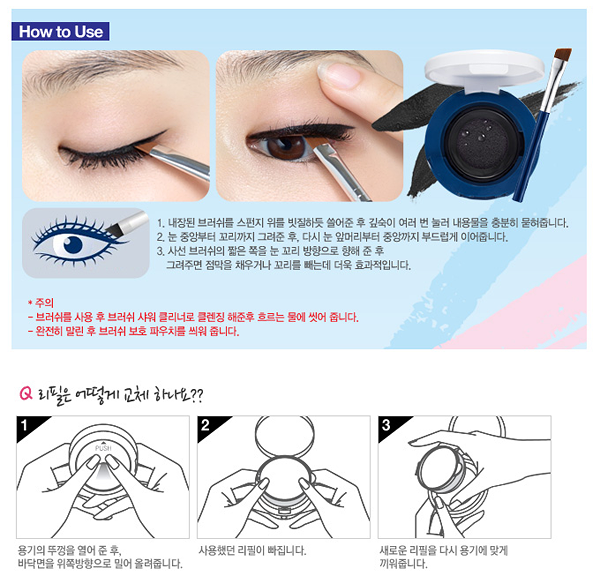 How to Use

1. 내장된 브러쉬를 스펀지 위를 빗질하듯 쓸어준 후 깊숙이 여러 번 눌러 내용물을 충분히 묻혀줍니다.
2. 눈 중앙부터 꼬리까지 그려준 후, 다시 눈 앞머리부터 중앙까지 부드럽게 이어줍니다.
3. 사선 브러쉬의 짧은 쪽을 눈 꼬리 방향으로 향해 준 후 그려주면 점막을 채우거나 꼬리를 빼는데 더욱 효과적입니다.

* 주의
- 브러쉬를 사용 후 브러쉬 샤워 클리너로 클렌징 해준후 흐르는 물에 씻어 줍니다.
- 완전히 말린 후 브러쉬 보호 파우치를 씌워 줍니다.

Q 리필은 어떻게 교체 하나요??

1
PUSH
용기의 뚜껑을 열어 준 후, 바닥면을 위쪽방향으로 밀어 올려줍니다.

2
사용했던 리필이 빠집니다.

3
새로운 리필을 다시 용기에 맞게 끼워줍니다.