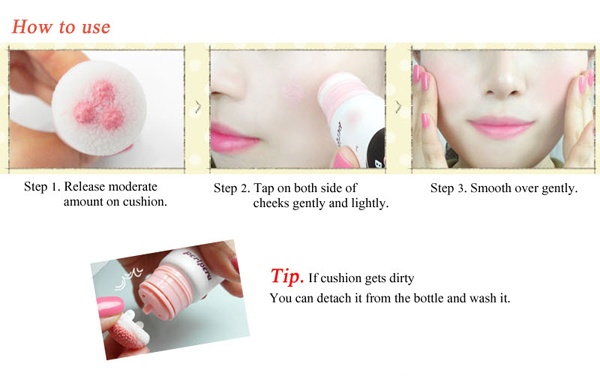 How to use

Step 1. Release moderate amount on cushion.

Step 2. Tap on both side of cheeks gently and lightly.

Step 3. Smooth over gently.

peripera

Tip. If cushion gets dirty
You can detach it from the bottle and wash it.