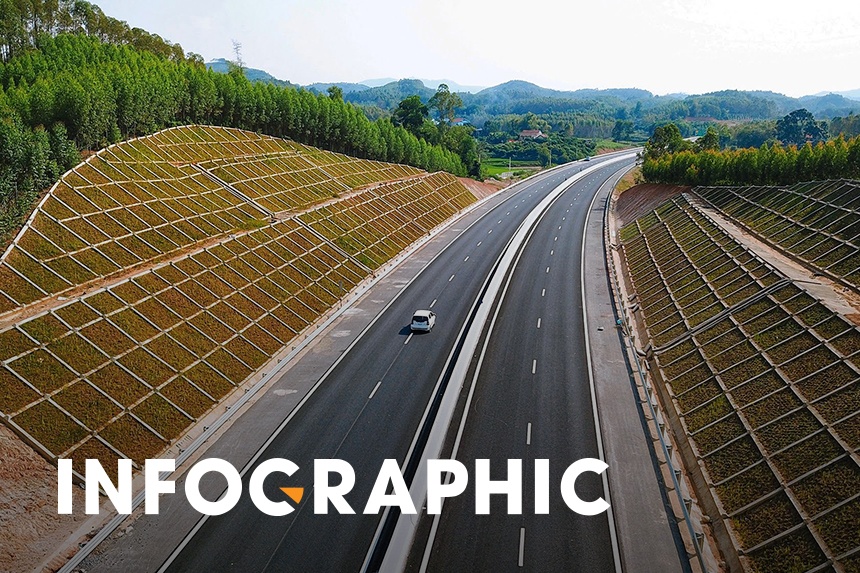 INFOGRAPHIC