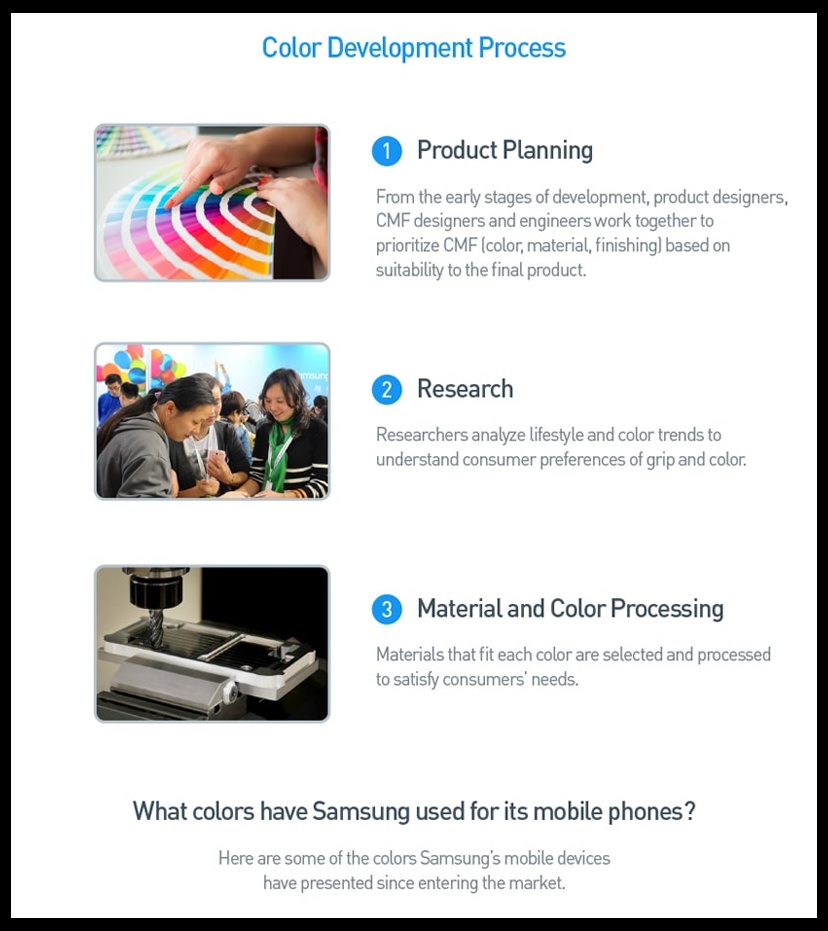 Color Development Process

1 Product Planning

From the early stages of development, product designers, CMF designers and engineers work together to prioritize CMF (color, material, finishing) based on suitability to the final product.

2 Research

Researchers analyze lifestyle and color trends to understand consumer preferences of grip and color.

3 Material and Color Processing

Materials that fit each color are selected and processed to satisfy consumers' needs.

What colors have Samsung used for its mobile phones?

Here are some of the colors Samsung's mobile devices have presented since entering the market.