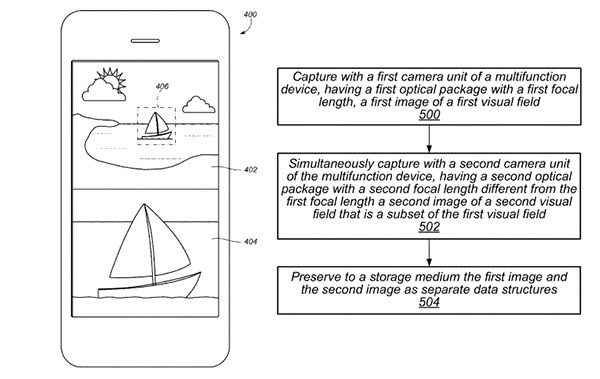 400

406

402

404

Capture with a first camera unit of a multifunction device, having a first optical package with a first focal length, a first image of a first visual field
500

Simultaneously capture with a second camera unit of the multifunction device, having a second optical package with a second focal length different from the first focal length a second image of a second visual field that is a subset of the first visual field
502

Preserve to a storage medium the first image and the second image as separate data structures
504