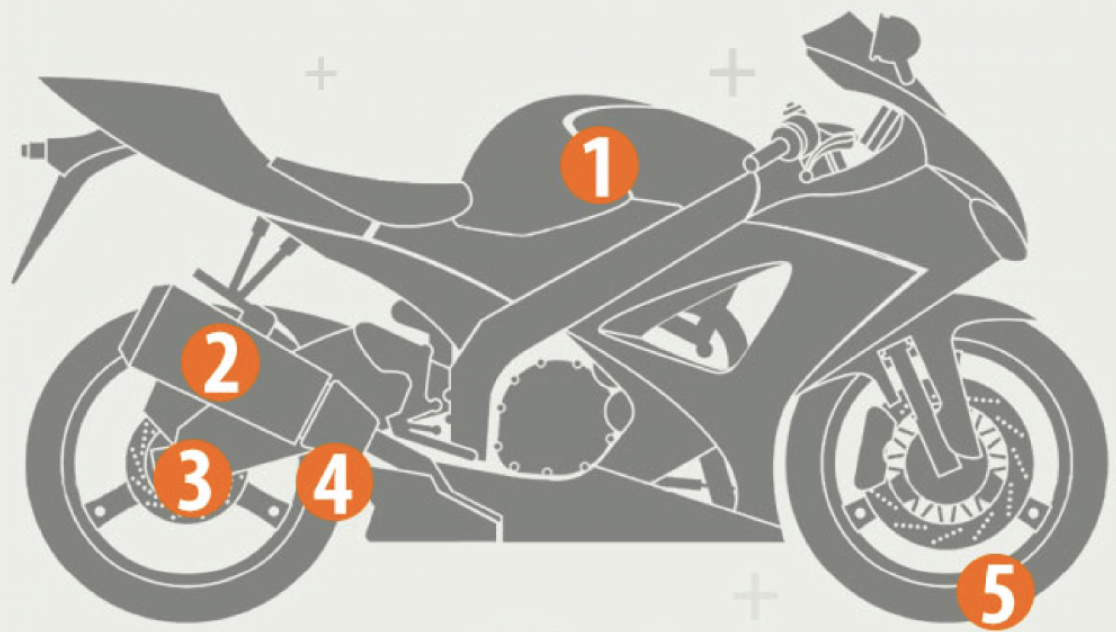 1
2
3
4
5