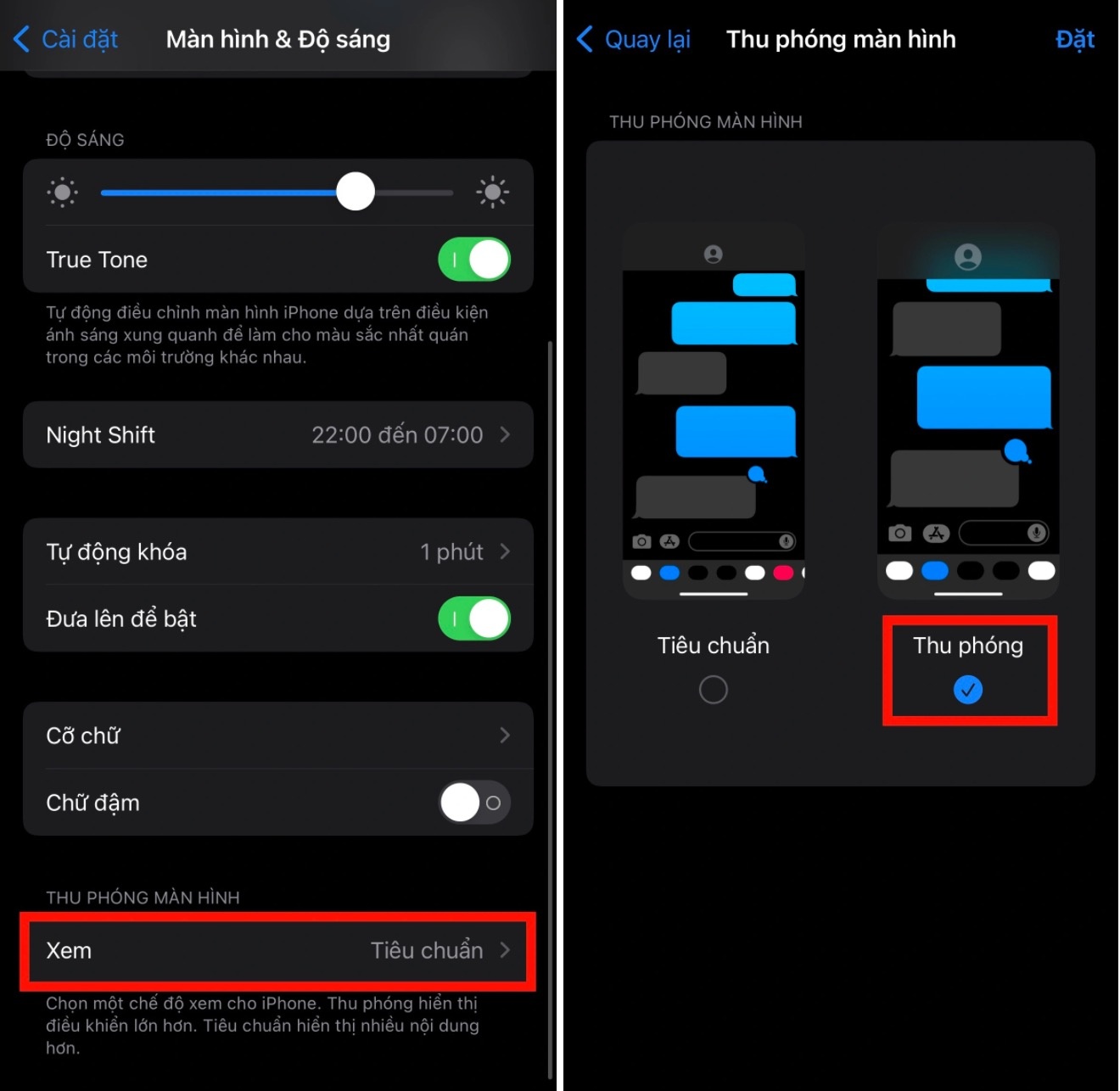 Cài đặt
Màn hình & Độ sáng

ĐỘ SÁNG

True Tone

Tự động điều chỉnh màn hình iPhone dựa trên điều kiện ánh sáng xung quanh để làm cho màu sắc nhất quán trong các môi trường khác nhau.

Night Shift 22:00 đến 07:00

Tự động khóa 1 phút

Đưa lên để bật

Cỡ chữ

Chữ đậm

THU PHÓNG MÀN HÌNH

Xem Tiêu chuẩn

Chọn một chế độ xem cho iPhone. Thu phóng hiển thị điều khiển lớn hơn. Tiêu chuẩn hiển thị nhiều nội dung hơn.

Quay lại
Thu phóng màn hình
Đặt

THU PHÓNG MÀN HÌNH

Tiêu chuẩn

Thu phóng