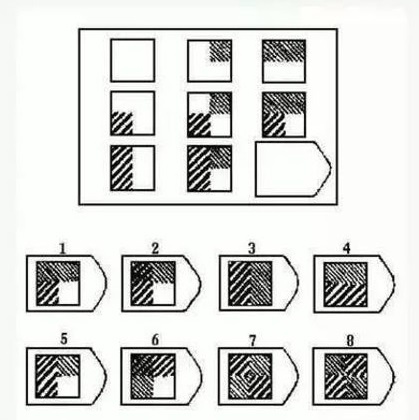 1
2
3
4
5
6
7
8