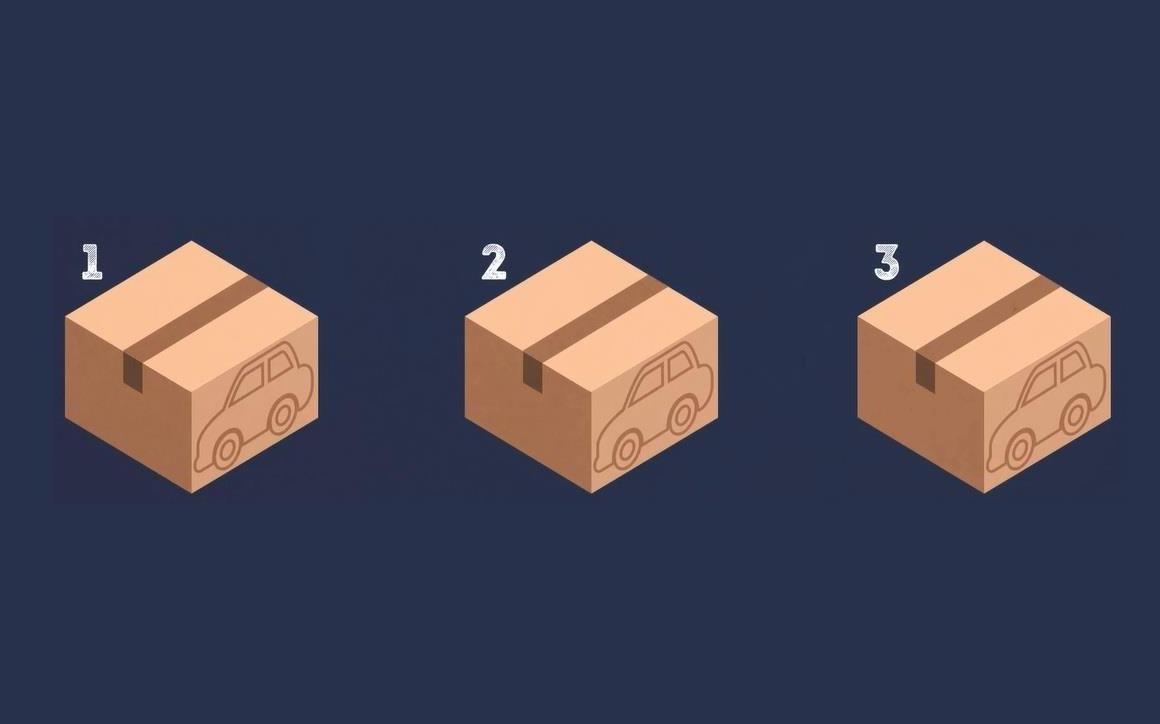 1

2

3