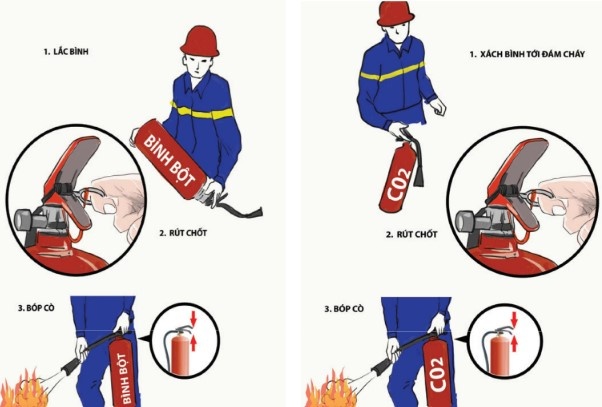 1. LẮC BÌNH

BÌNH BỘT

2. RÚT CHỐT

3. BÓP CÒ

BÌNH BỘT

1. XÁCH BÌNH TỚI ĐÁM CHÁY

CO2

2. RÚT CHỐT

3. BÓP CÒ

CO2